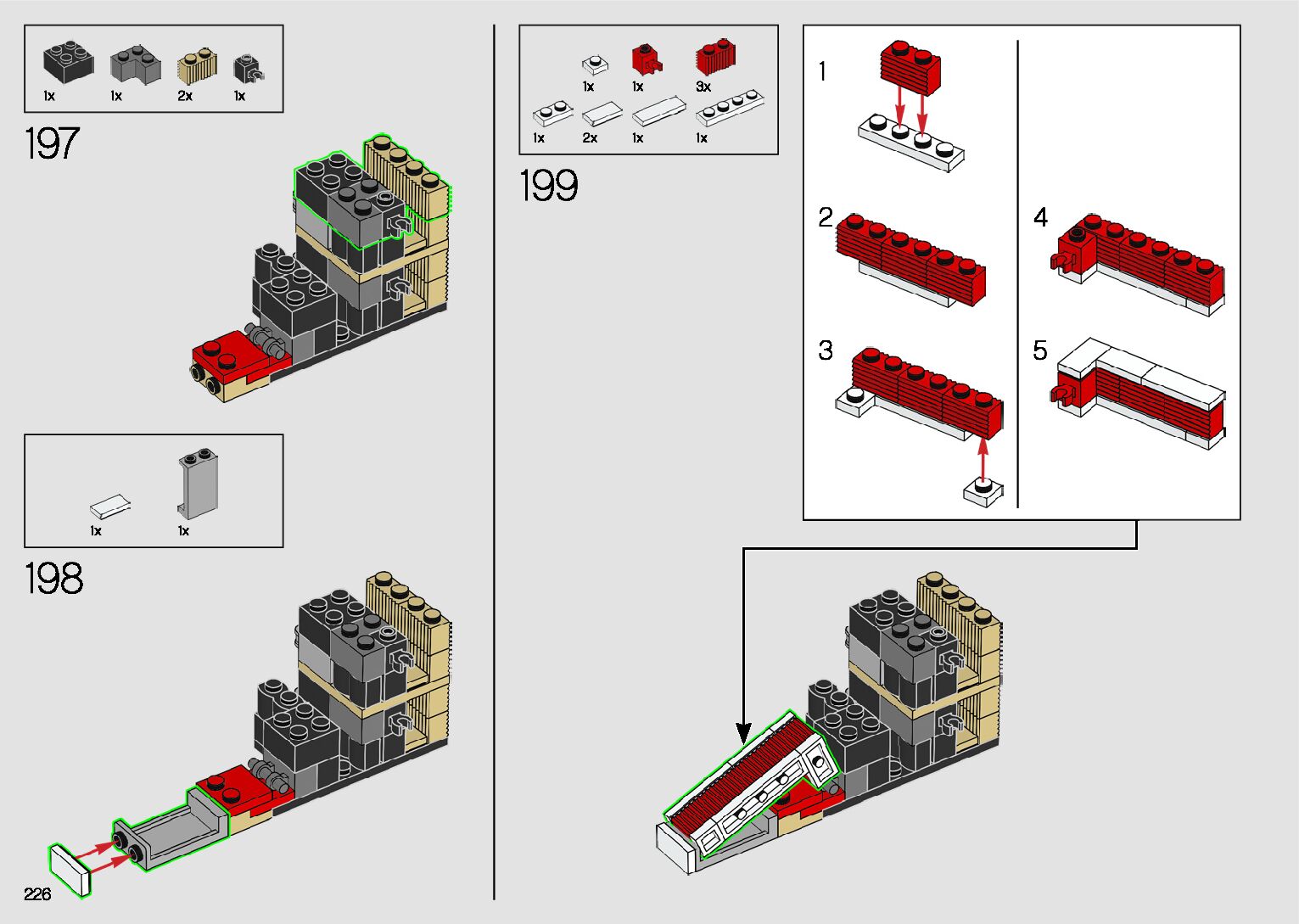 1x 1x 2x 1x

197

1x 1x

198

226

1x 1x 3x

1x 2x 1x 1x

199

1

2

3

4

5