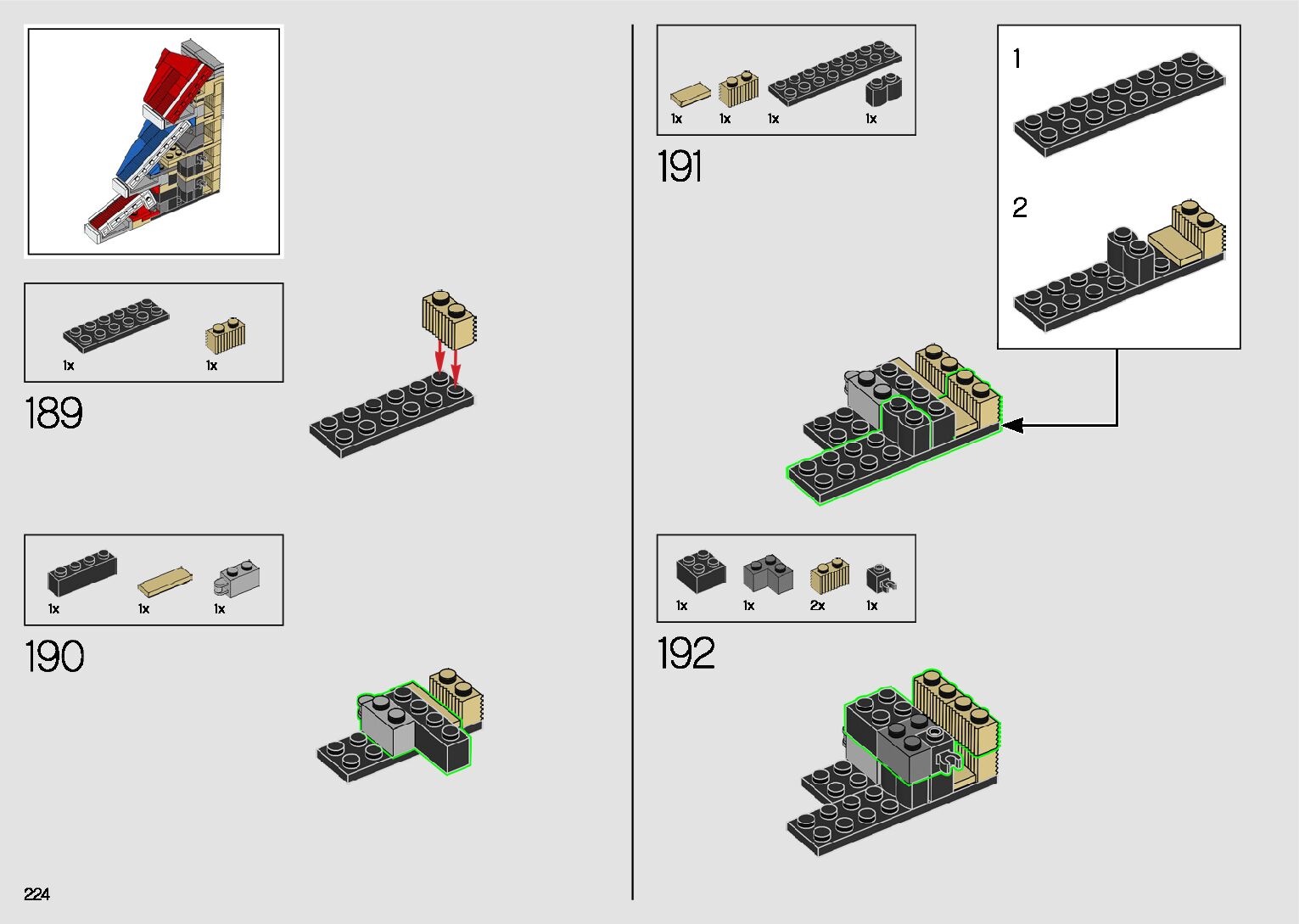 1x 1x

189

1x 1x 1x

190

224

1x 1x 1x 1x

191

1

2

1x 1x 2x 1x

192