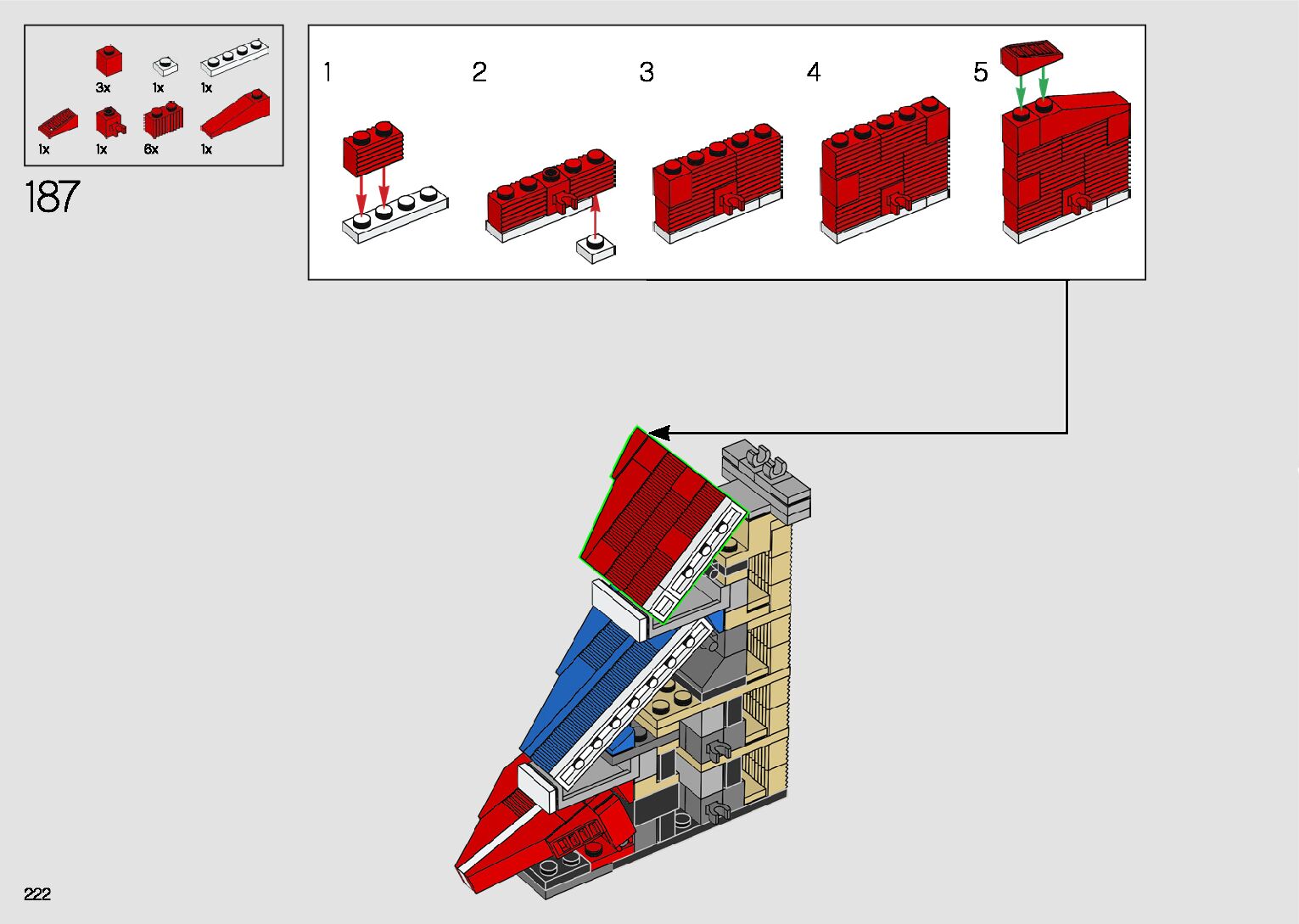 3x 1x 1x
1x 1x 6x 1x

187

1 2 3 4 5

222