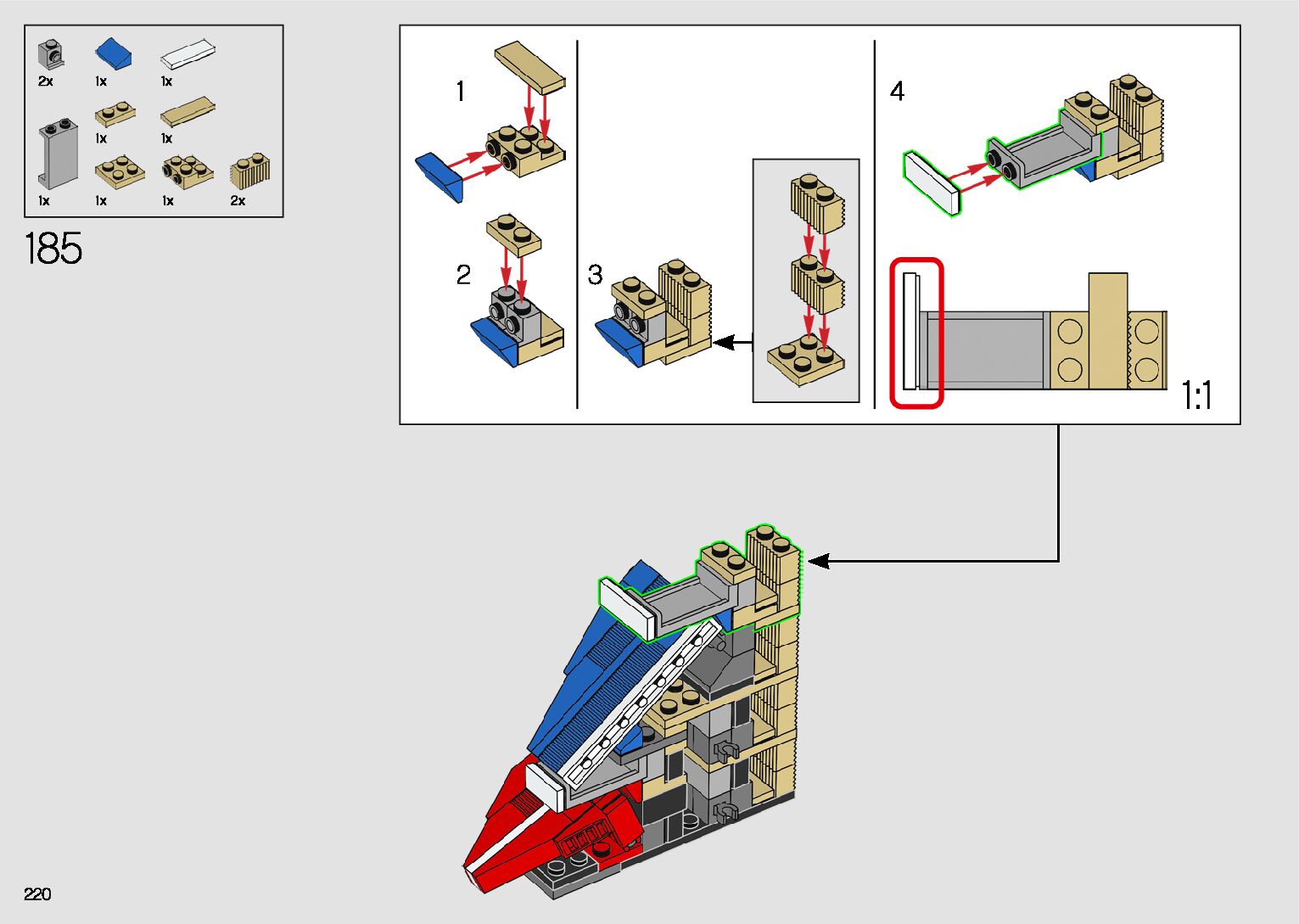 2x
1x
1x
1x
1x
1x
1x
1x
2x

185

1

2

3

4

1:1

220