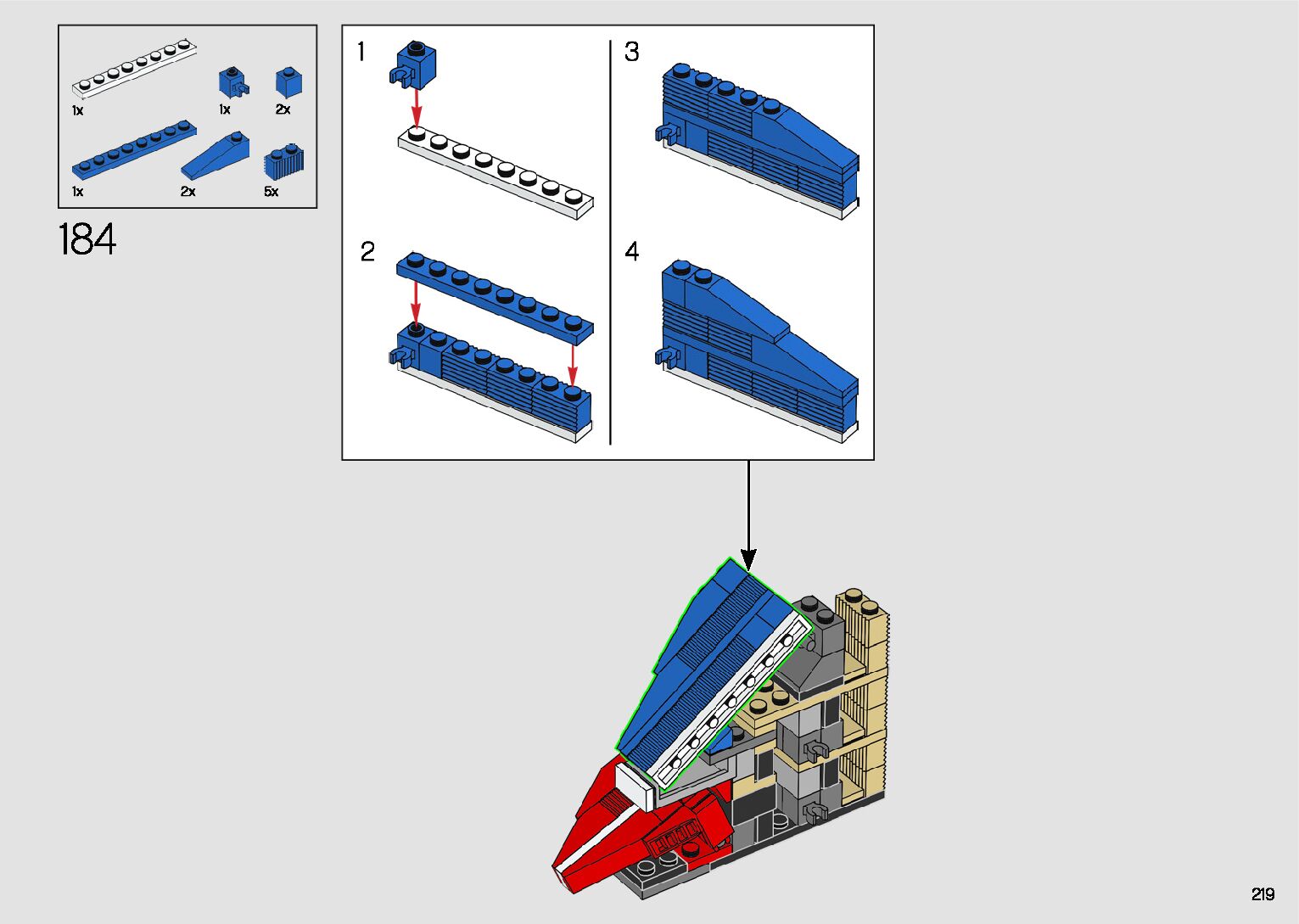 1x
1x
2x
1x
2x
5x

184

1

2

3

4

219