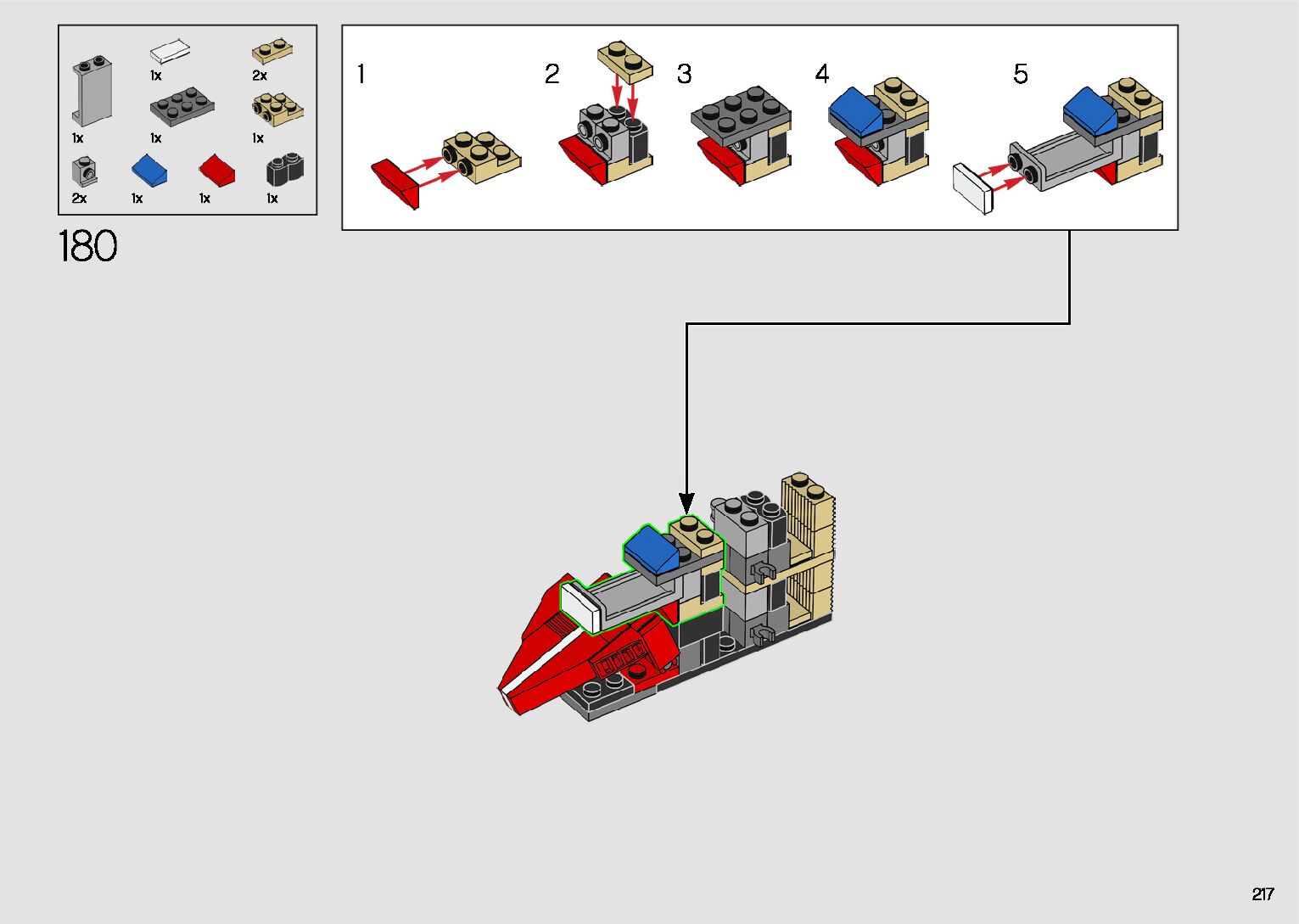 1x
2x
1x
1x
1x
2x
1x
1x
1x

180

1
2
3
4
5

217