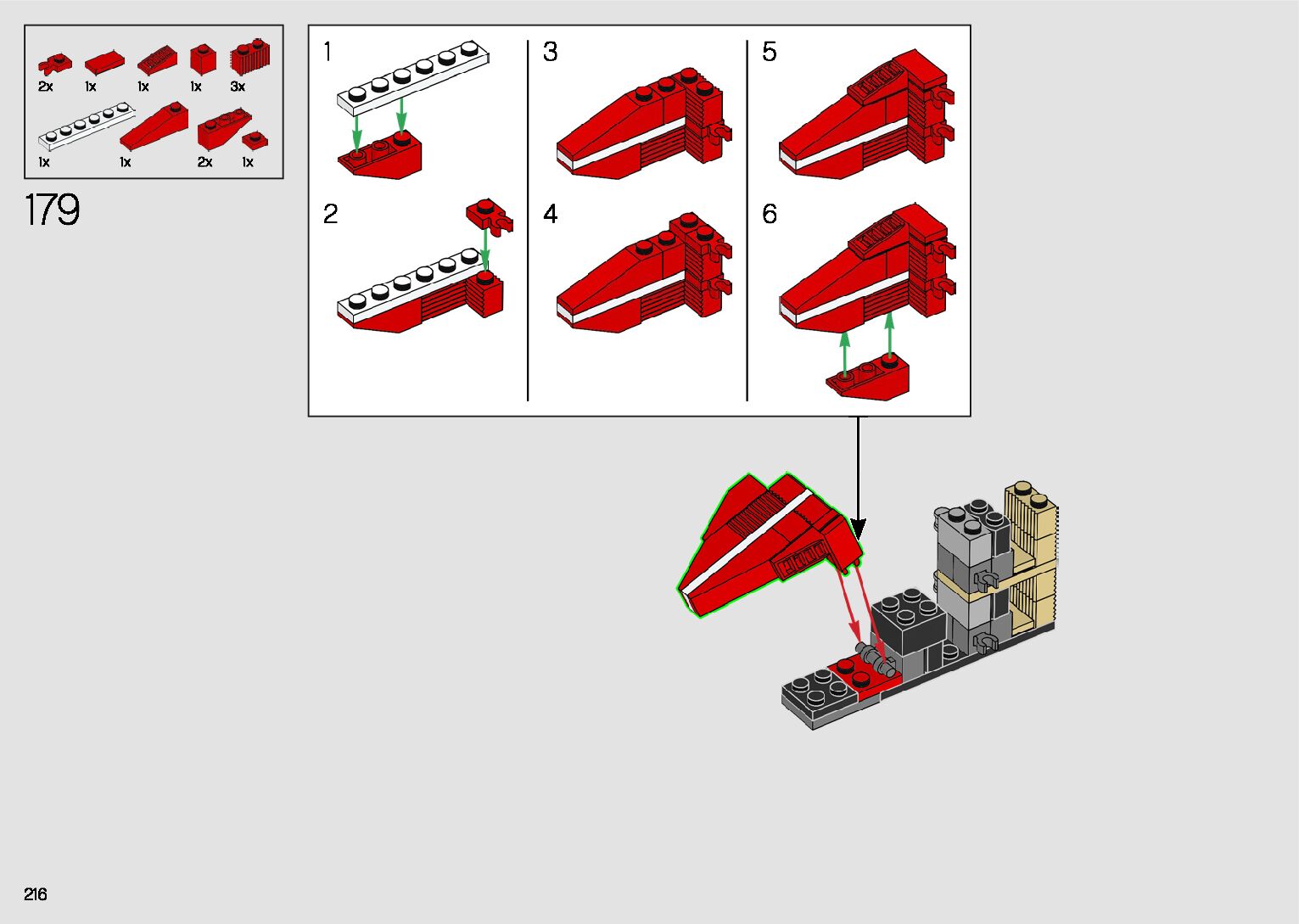 2x 1x 1x 1x 3x

1x 1x 2x 1x

179

1

2

3

4

5

6

216