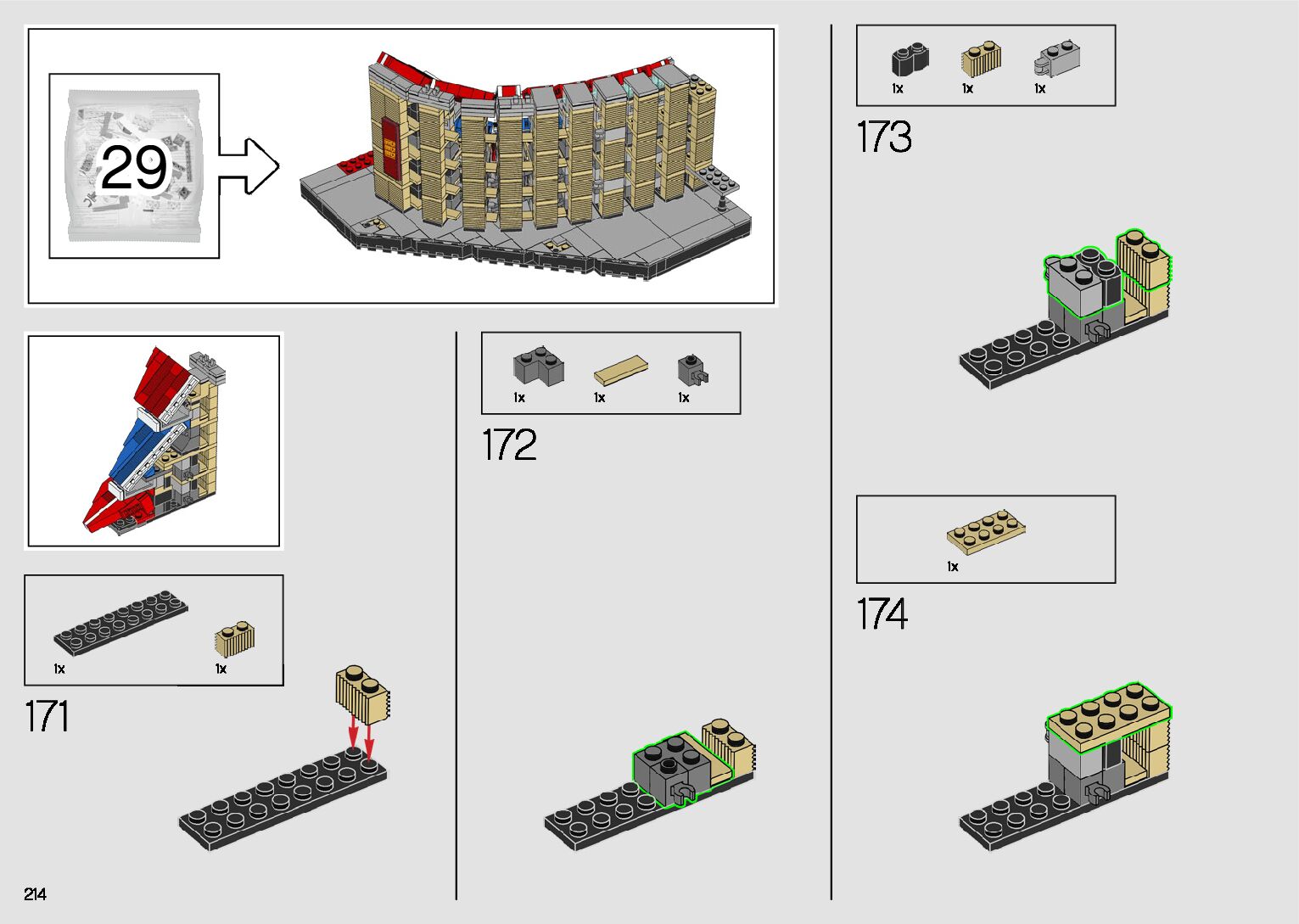 29

1x 1x

171

1x 1x 1x

172

1x 1x 1x

173

1x

174

214