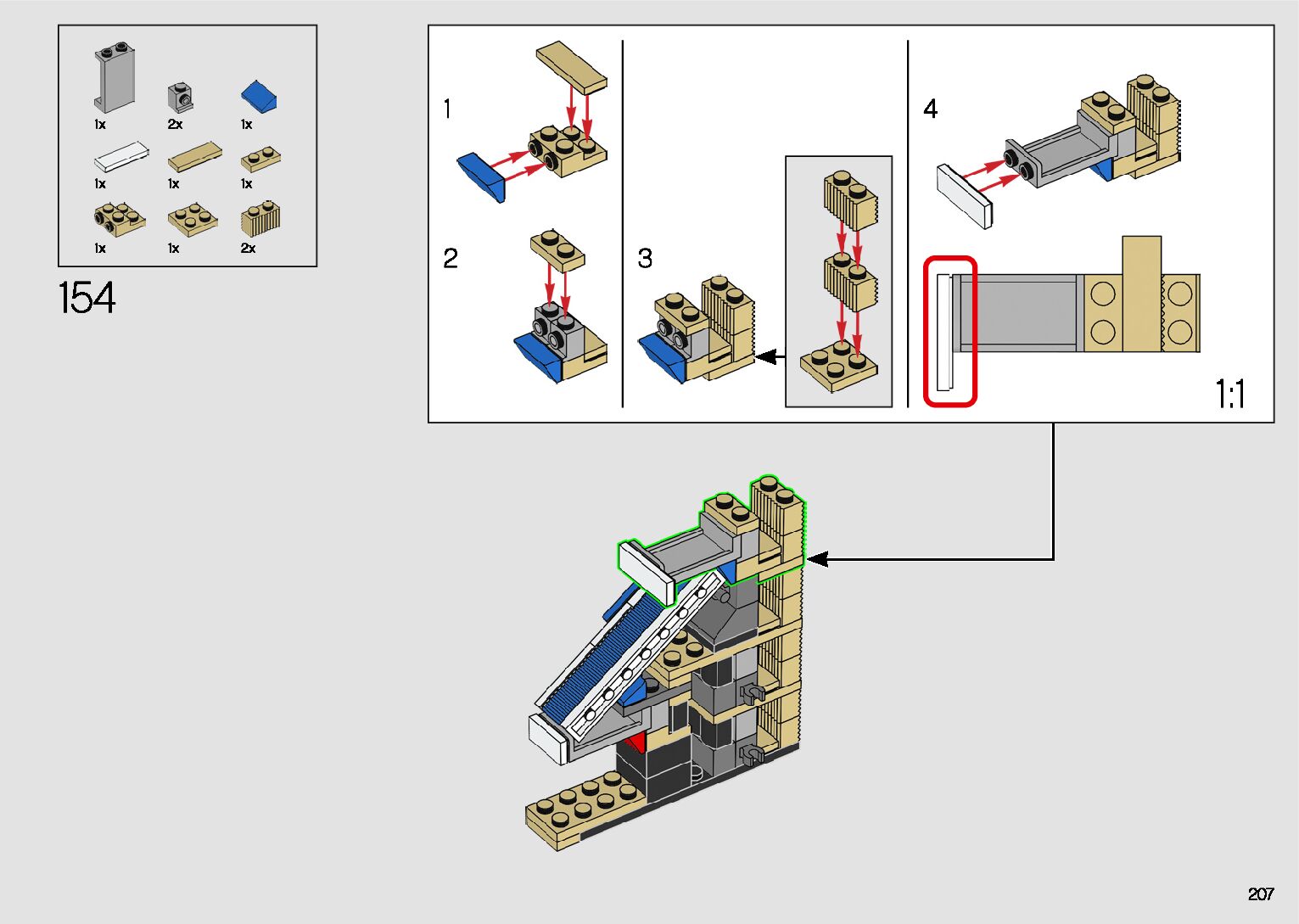 1x 2x 1x

1x 1x 1x

1x 1x 2x

154

1

2

3

4

1:1

207