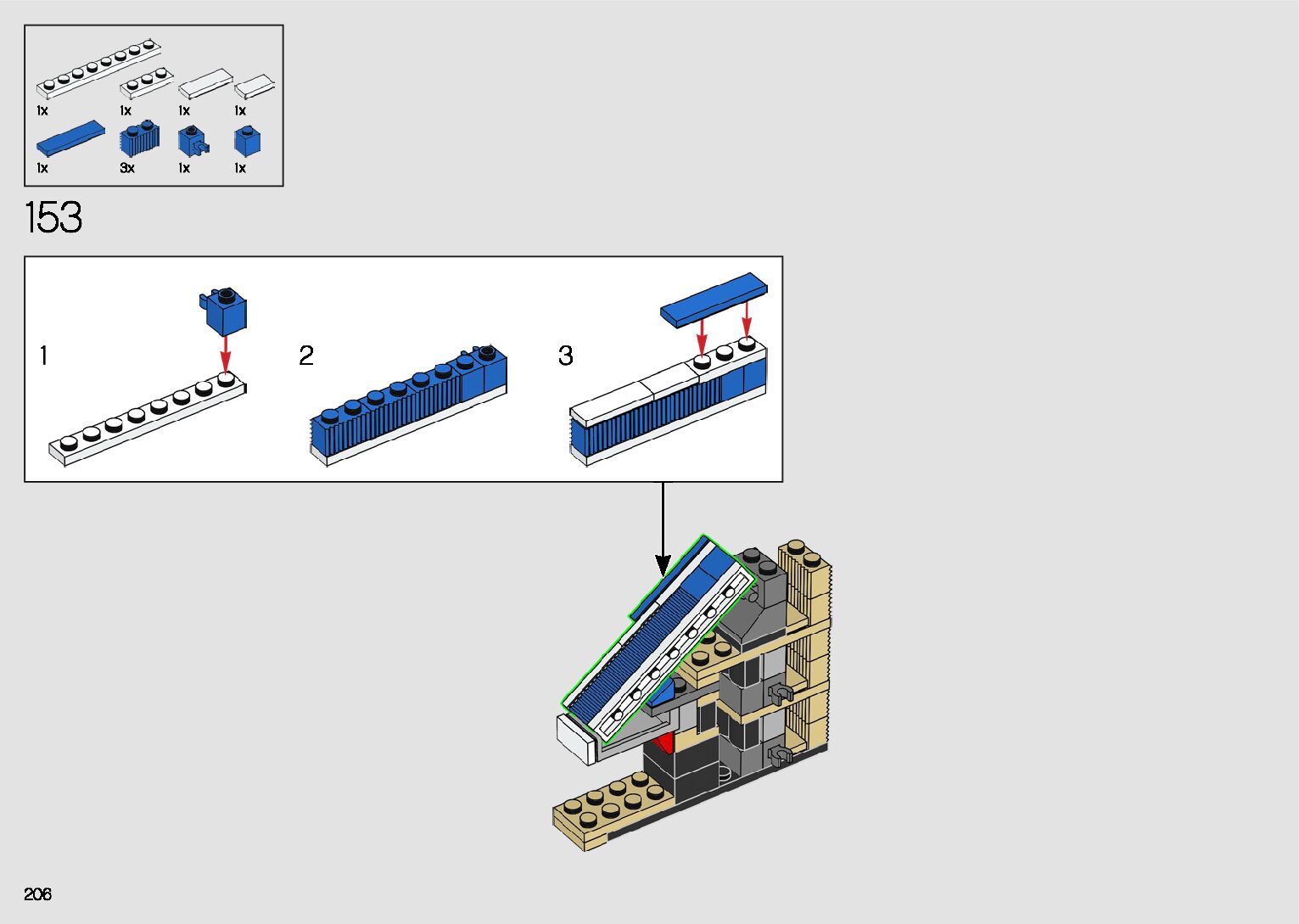 1x 1x 1x 1x
1x 3x 1x 1x

153

1

2

3

206