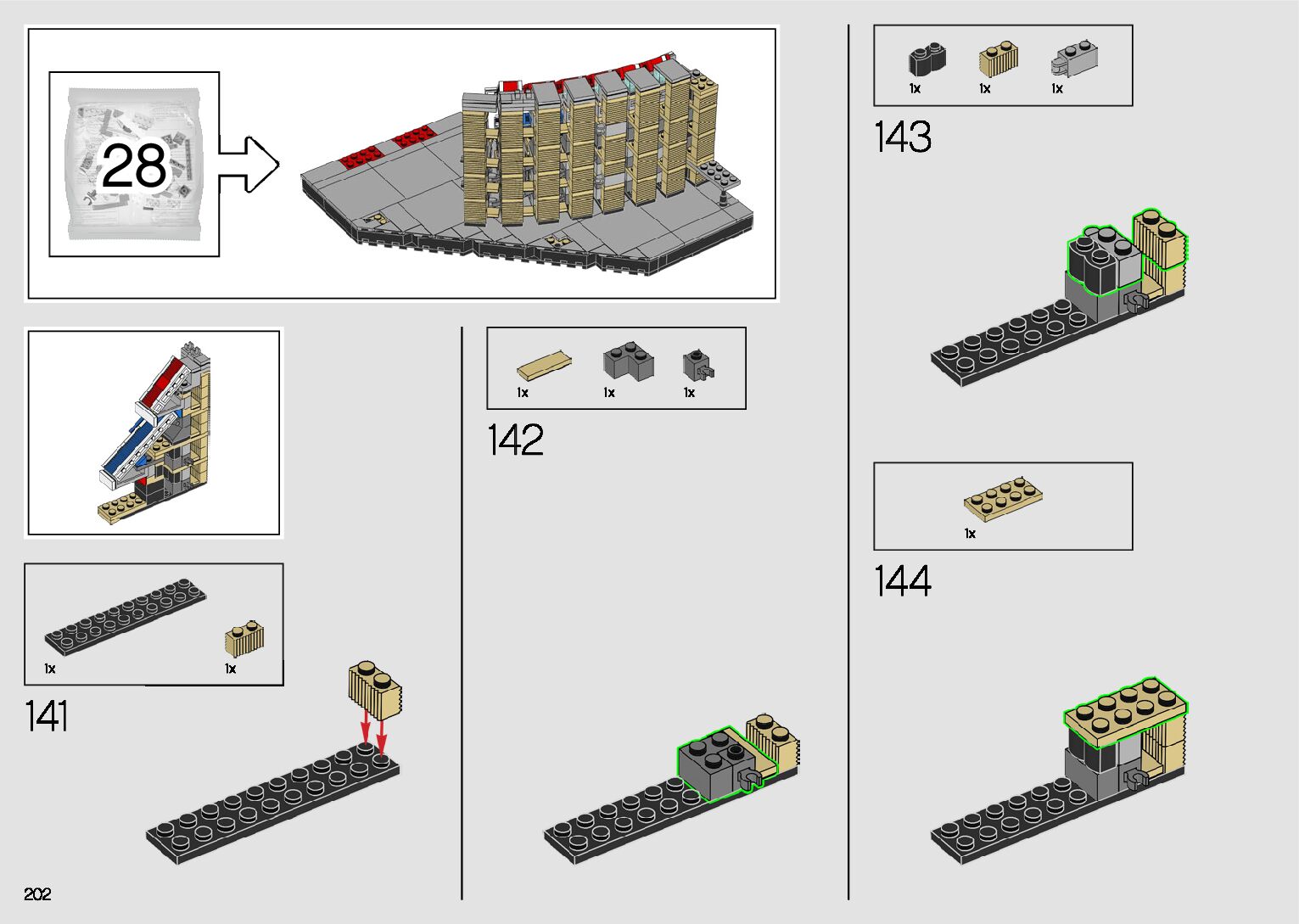 28

1x

1x

141

1x

1x

1x

142

1x

1x

1x

143

1x

144

202