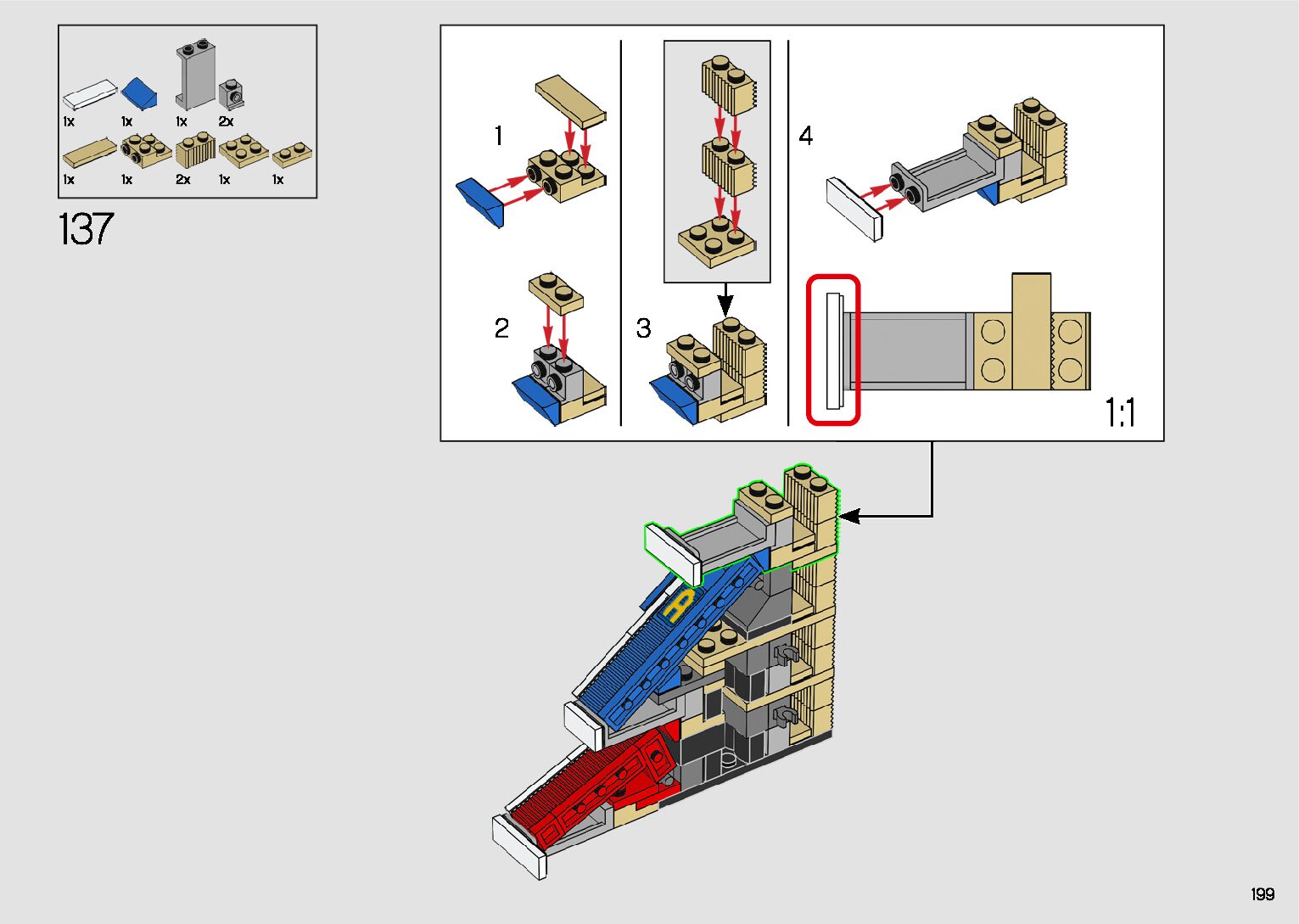 1x 1x 1x 2x
1x 1x 2x 1x 1x

137

1

2

3

4

1:1

199