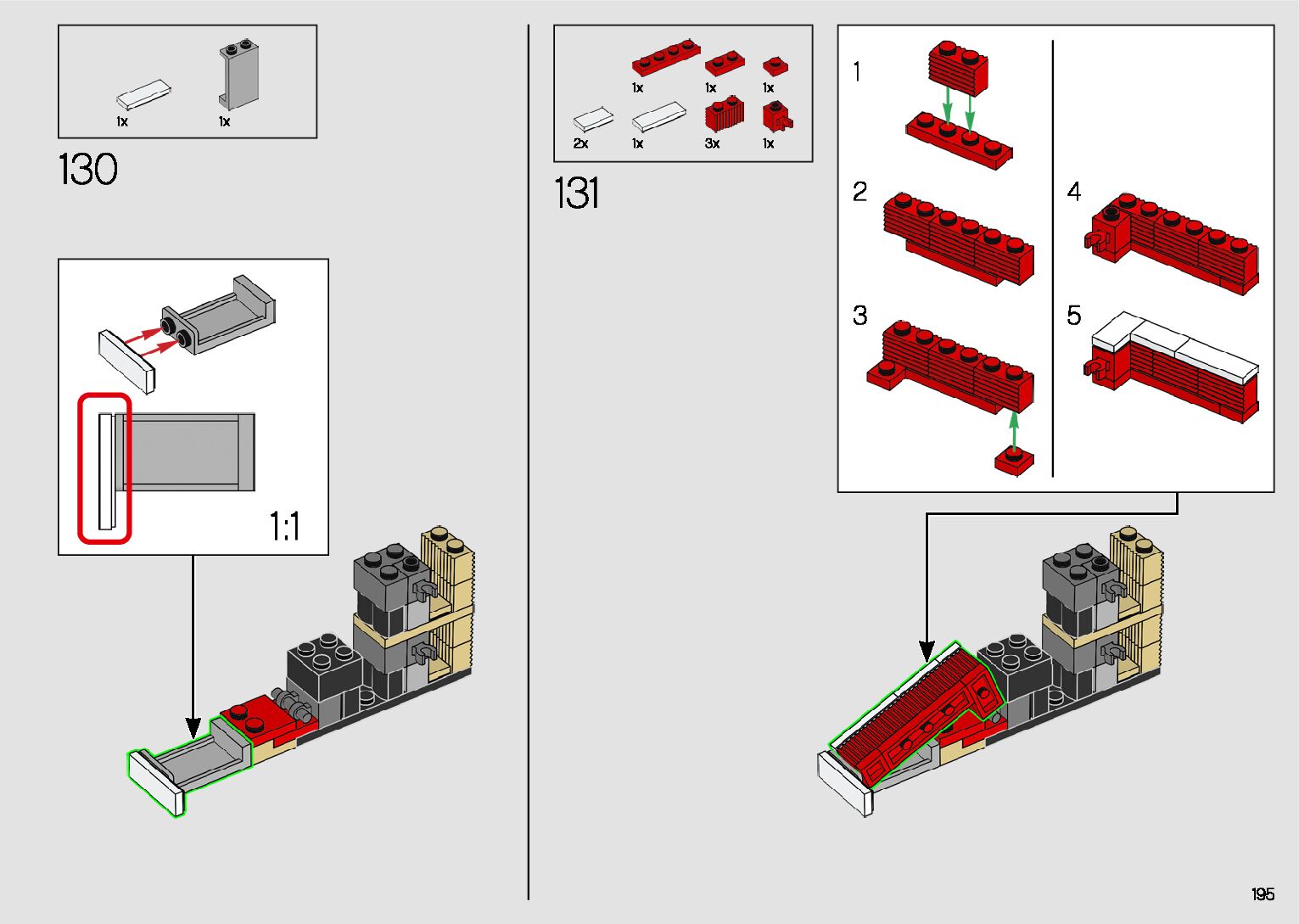 1x 1x

130

1:1

1x 1x 1x
2x 1x 3x 1x

131

1

2

3

4

5

195