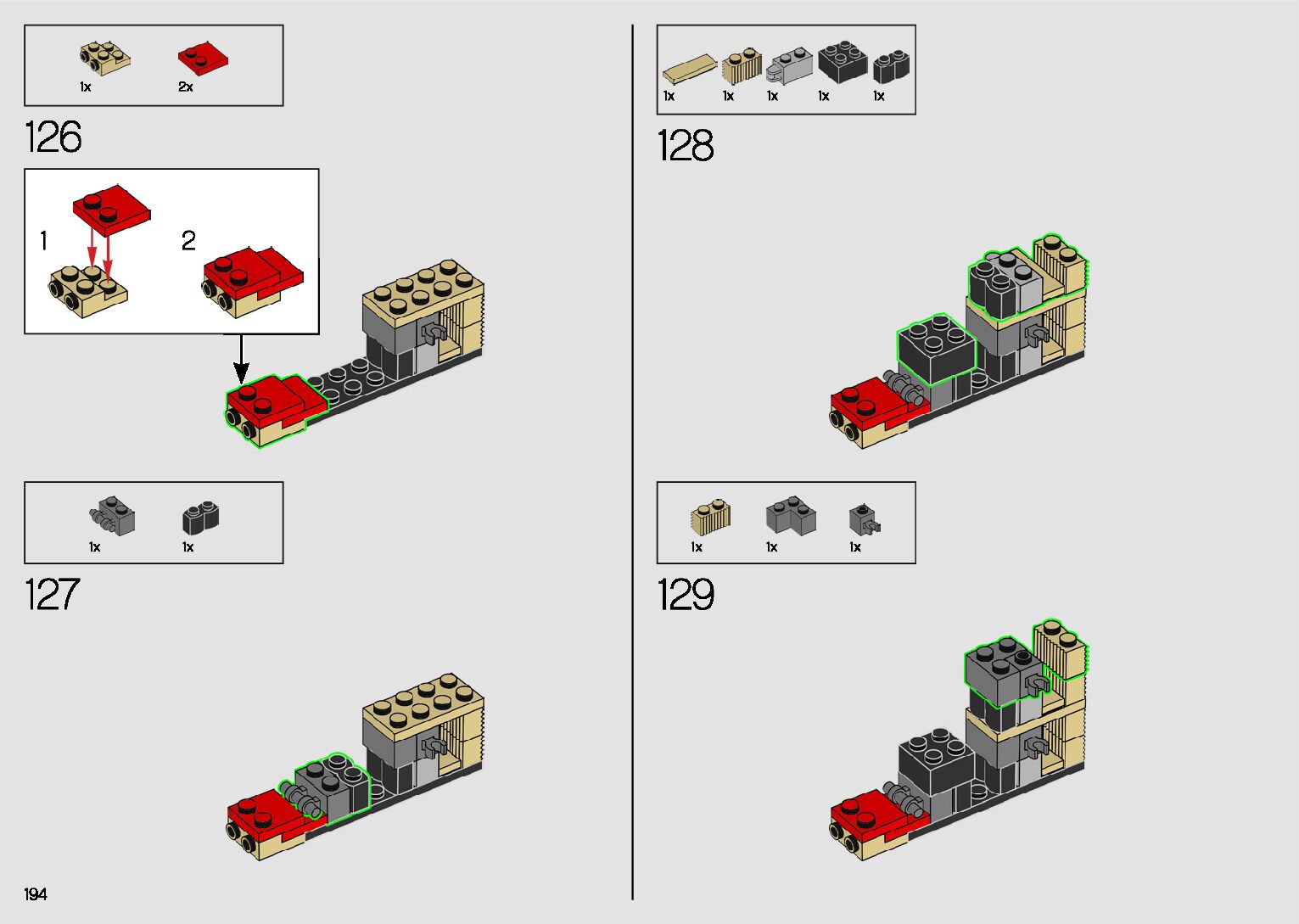 1x 2x

126

1

2

1x 1x

127

194

1x 1x 1x 1x 1x

128

1x 1x 1x

129