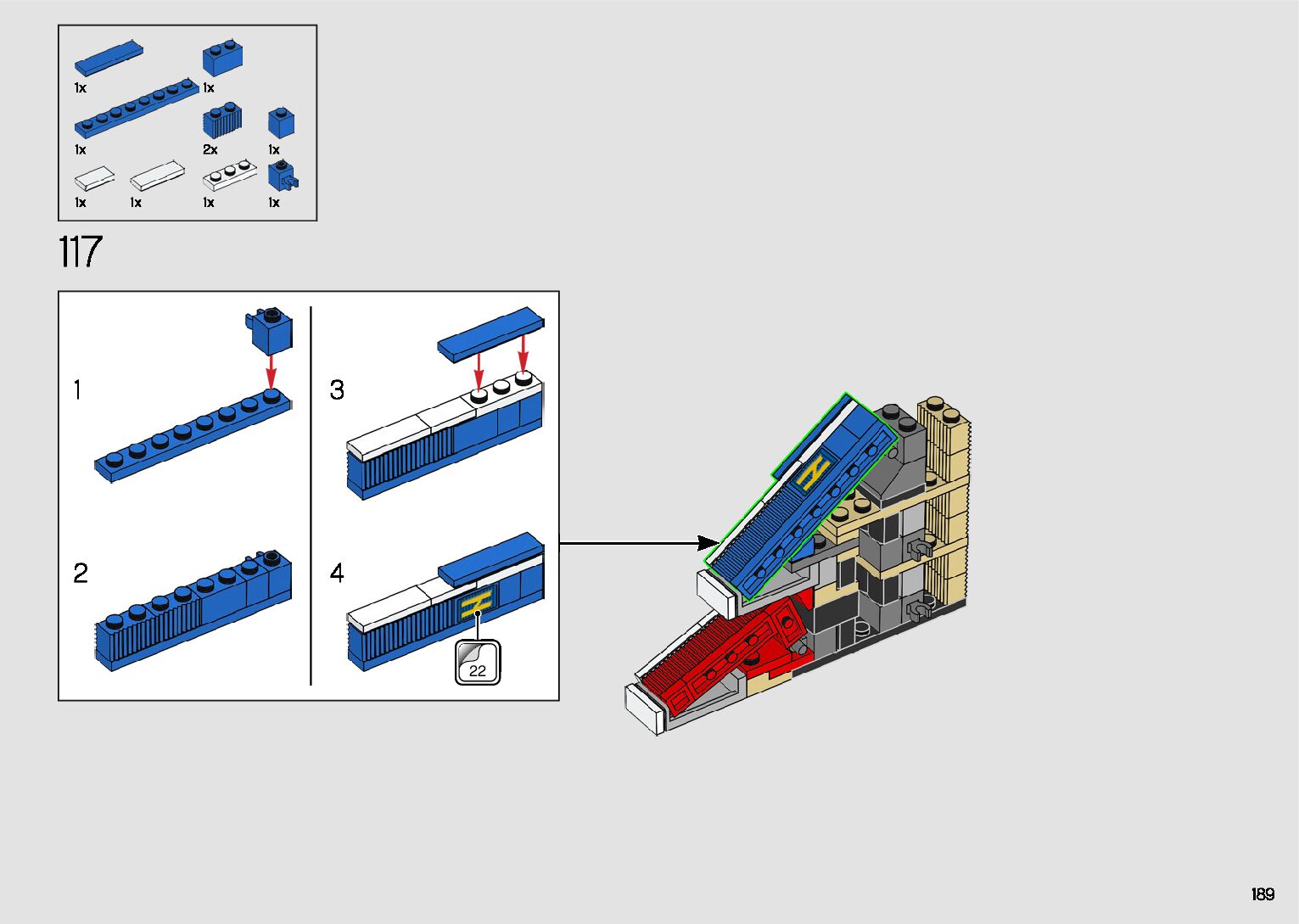 1x
1x
1x
2x
1x
1x
1x
1x
1x

117

1
2
3
4
22

189