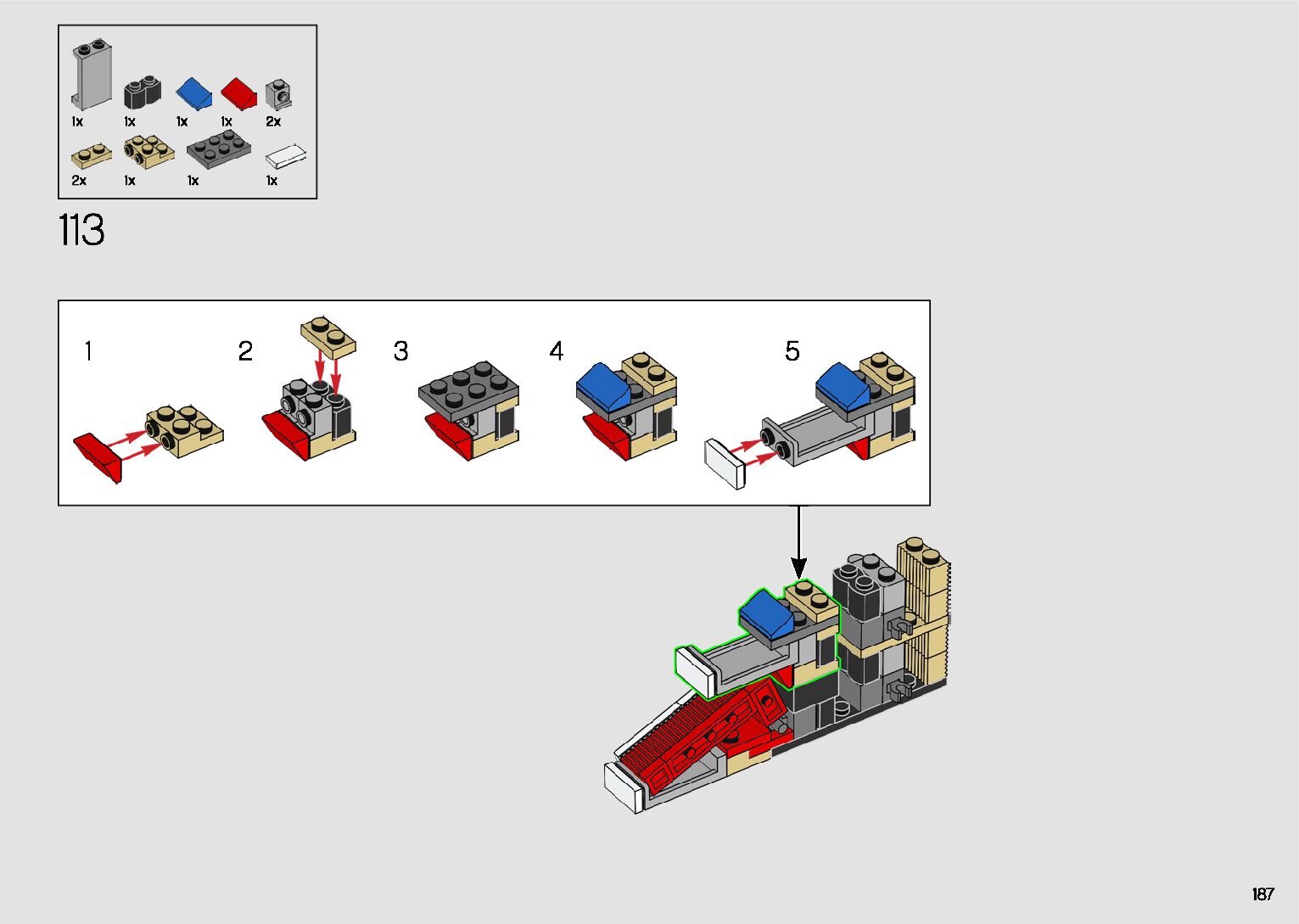 1x 1x 1x 1x 2x
2x 1x 1x 1x

113

1 2 3 4 5

187