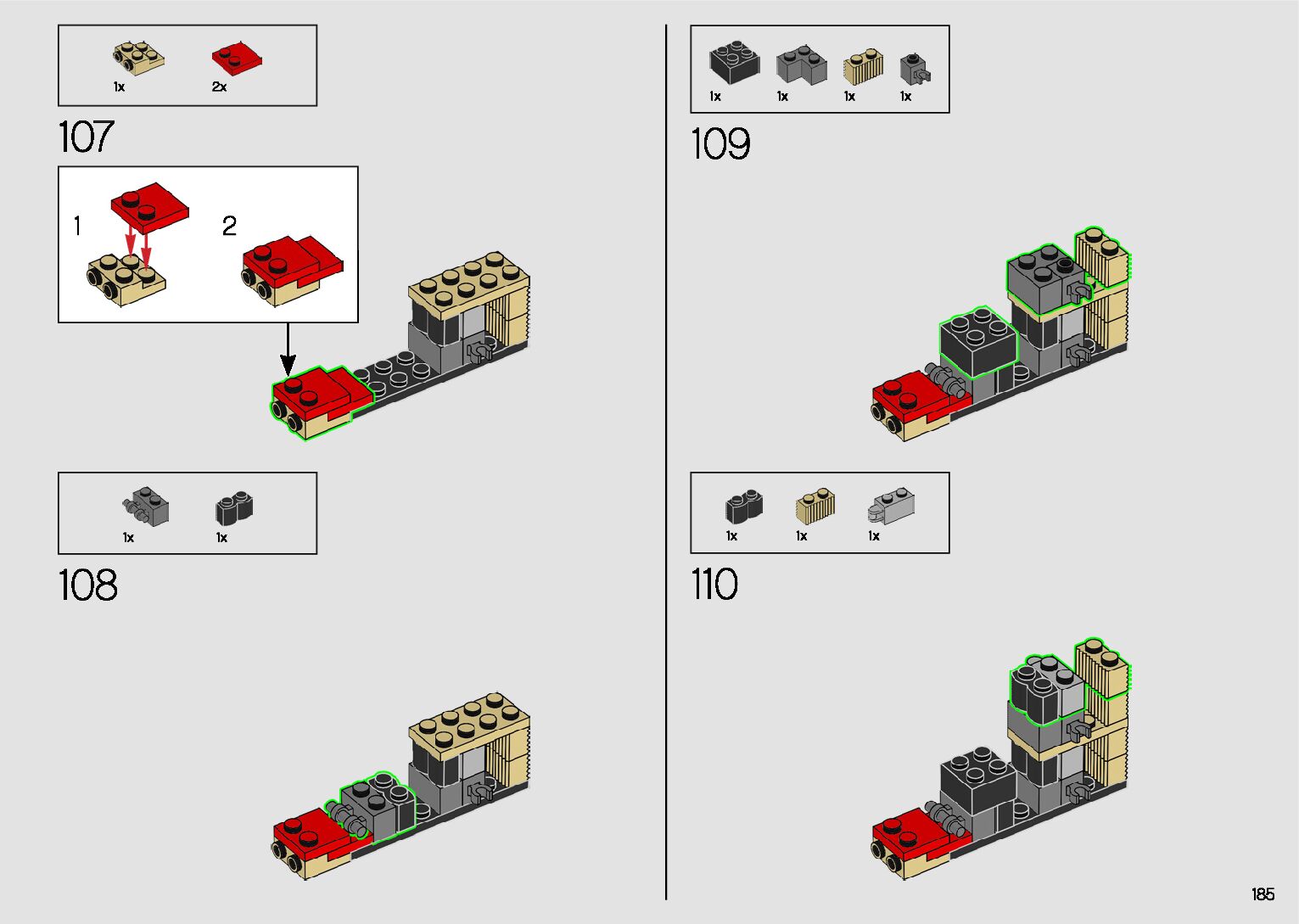 1x 2x

107

1

2

1x 1x

108

1x 1x 1x 1x

109

1x 1x 1x

110

185