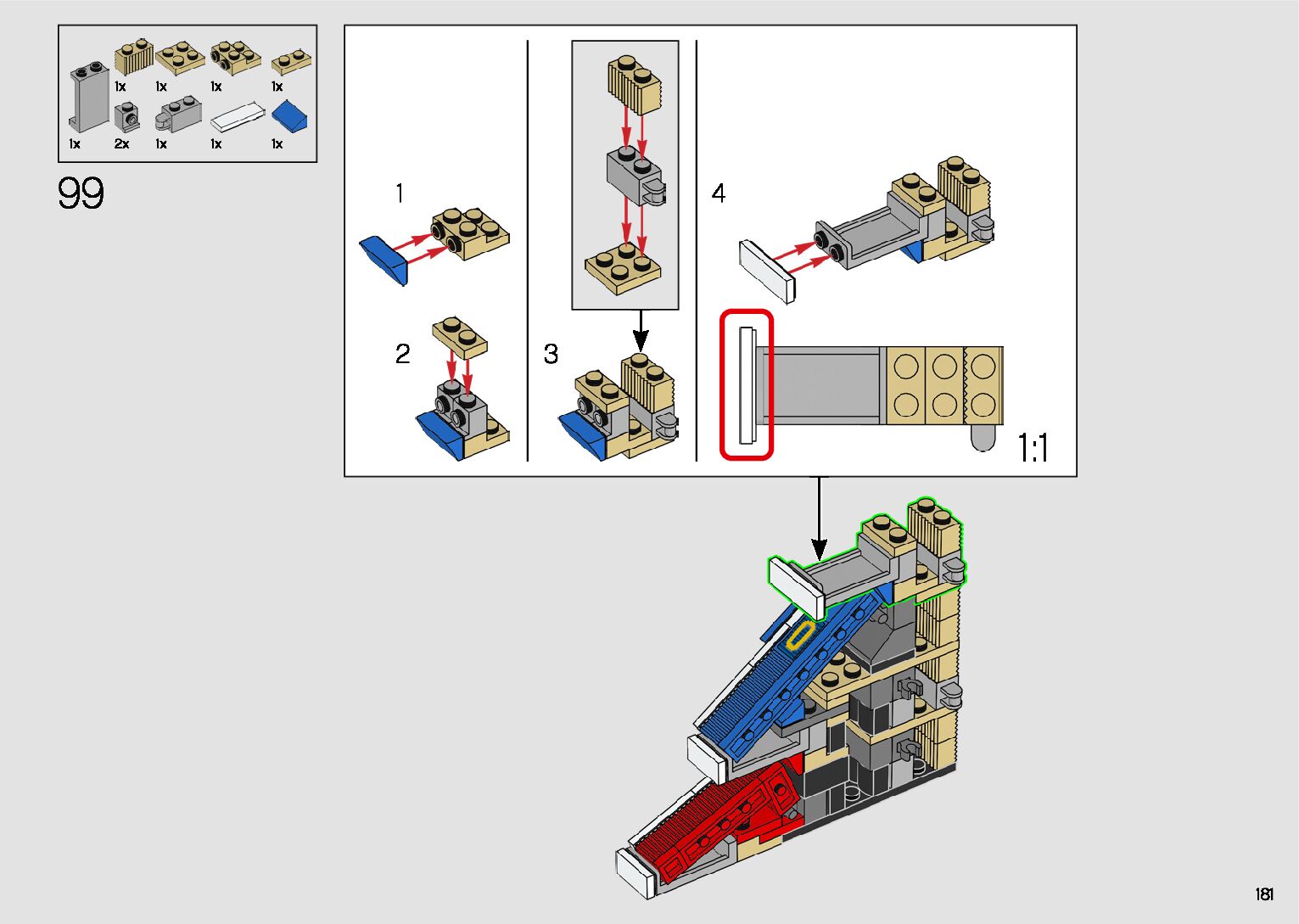 1x 1x 1x 1x
1x 2x 1x 1x 1x

99

1

2

3

4

1:1

181