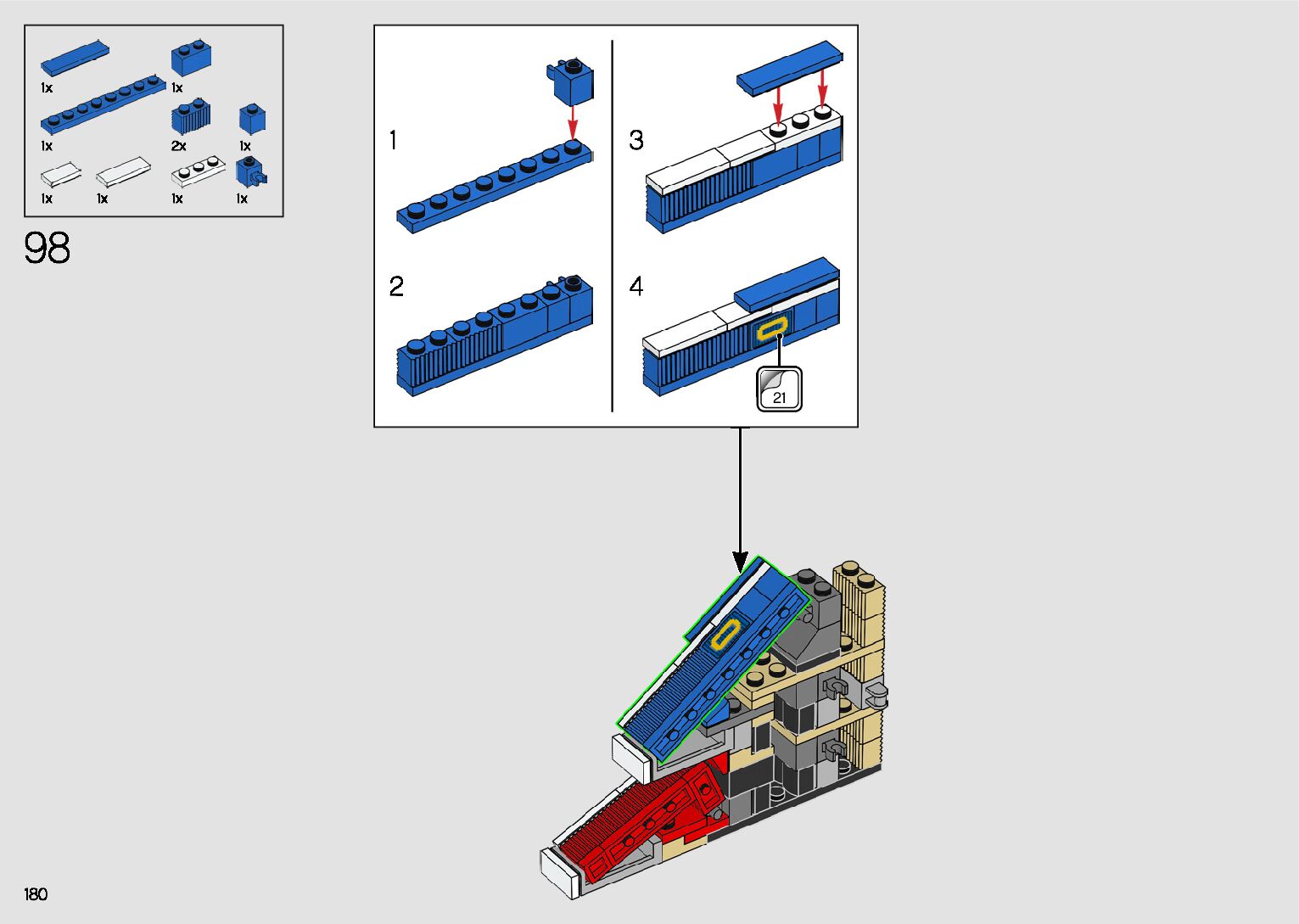 1x
1x
1x
2x
1x
1x
1x
1x
1x

98

1

2

3

4

21

180