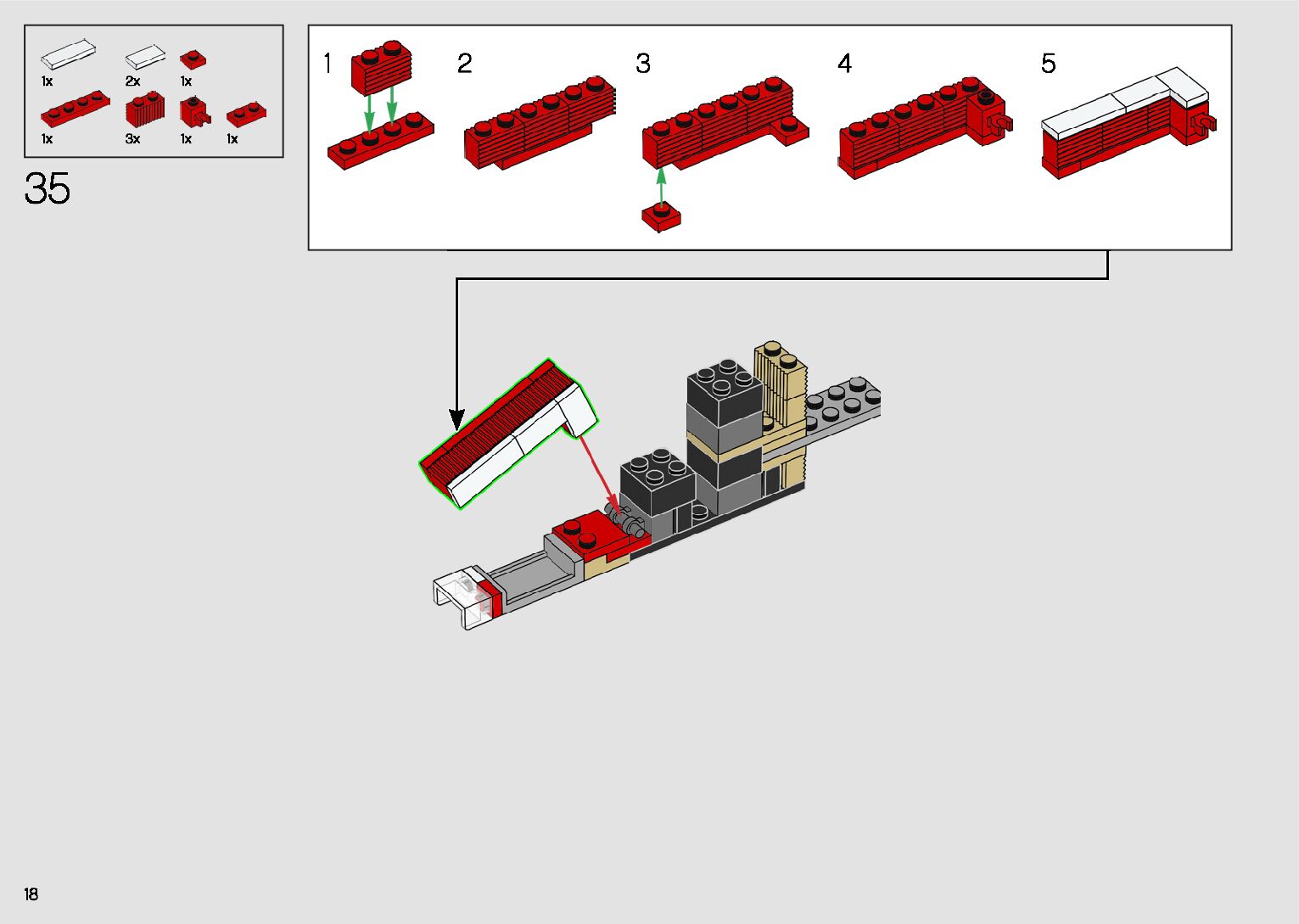 1x 2x 1x
1x 3x 1x 1x

35

1 2 3 4 5

18