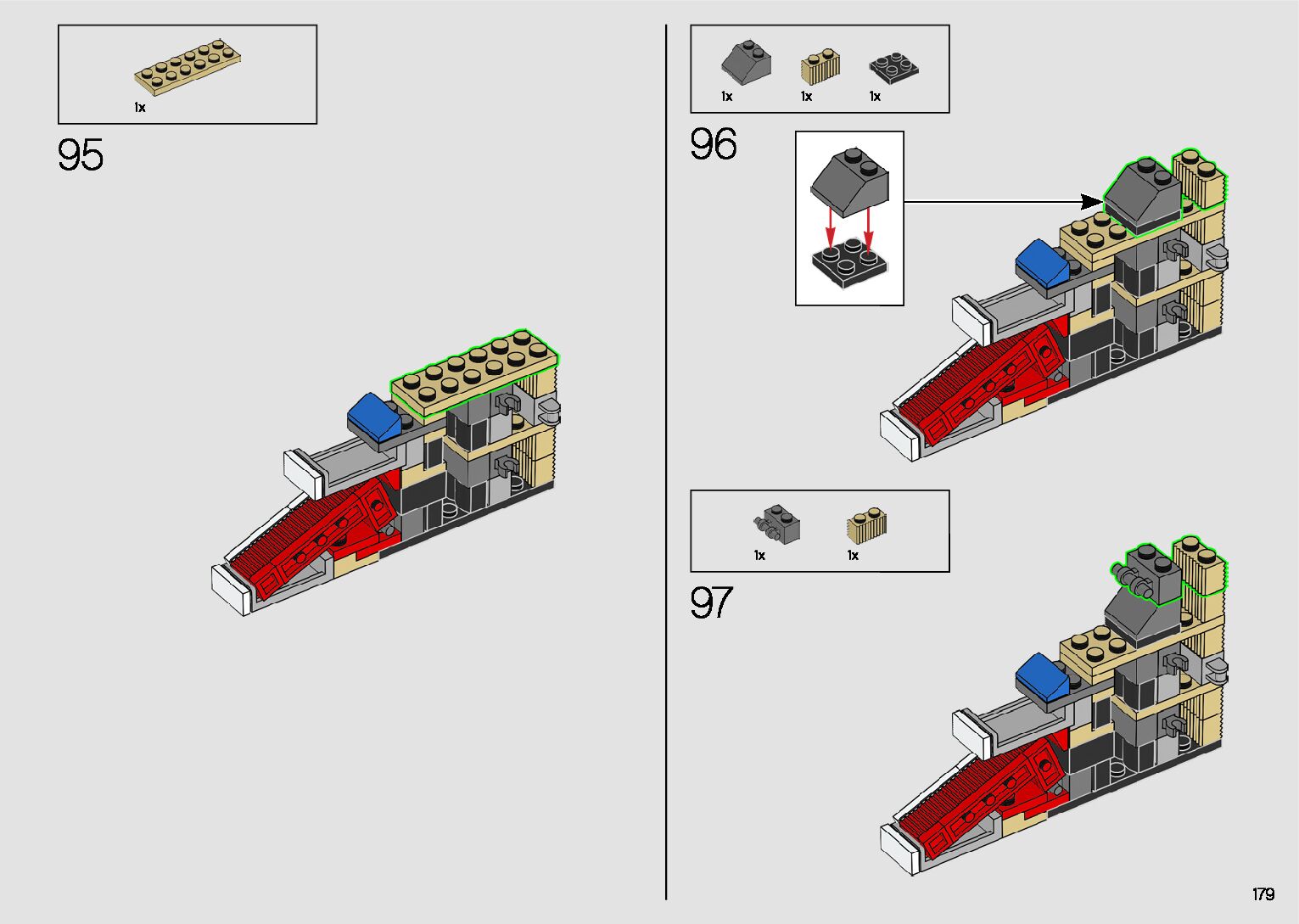 1x

95

1x 1x 1x

96

1x 1x

97

179