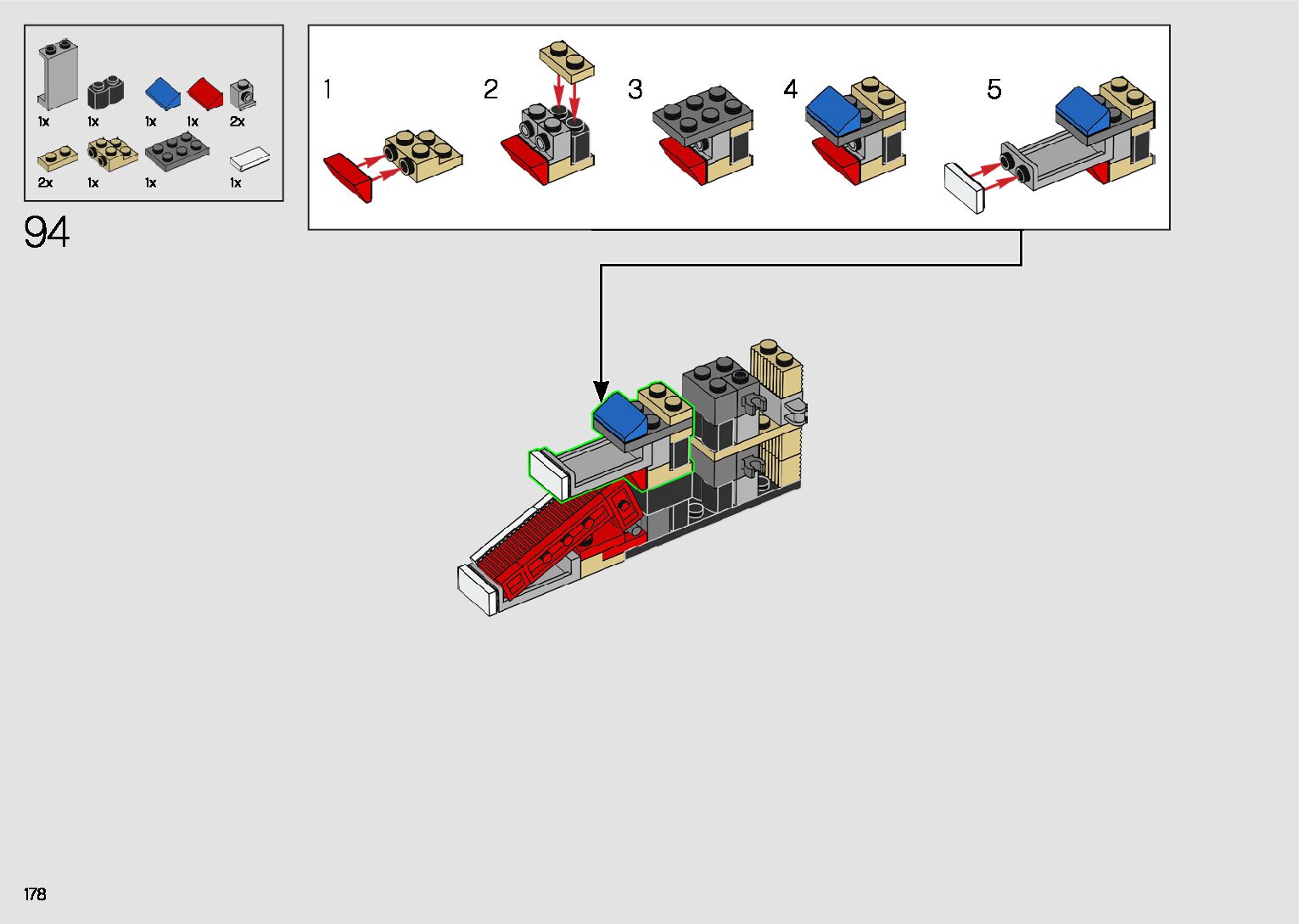 1x 1x 1x 1x 2x
2x 1x 1x 1x

94

1 2 3 4 5

178