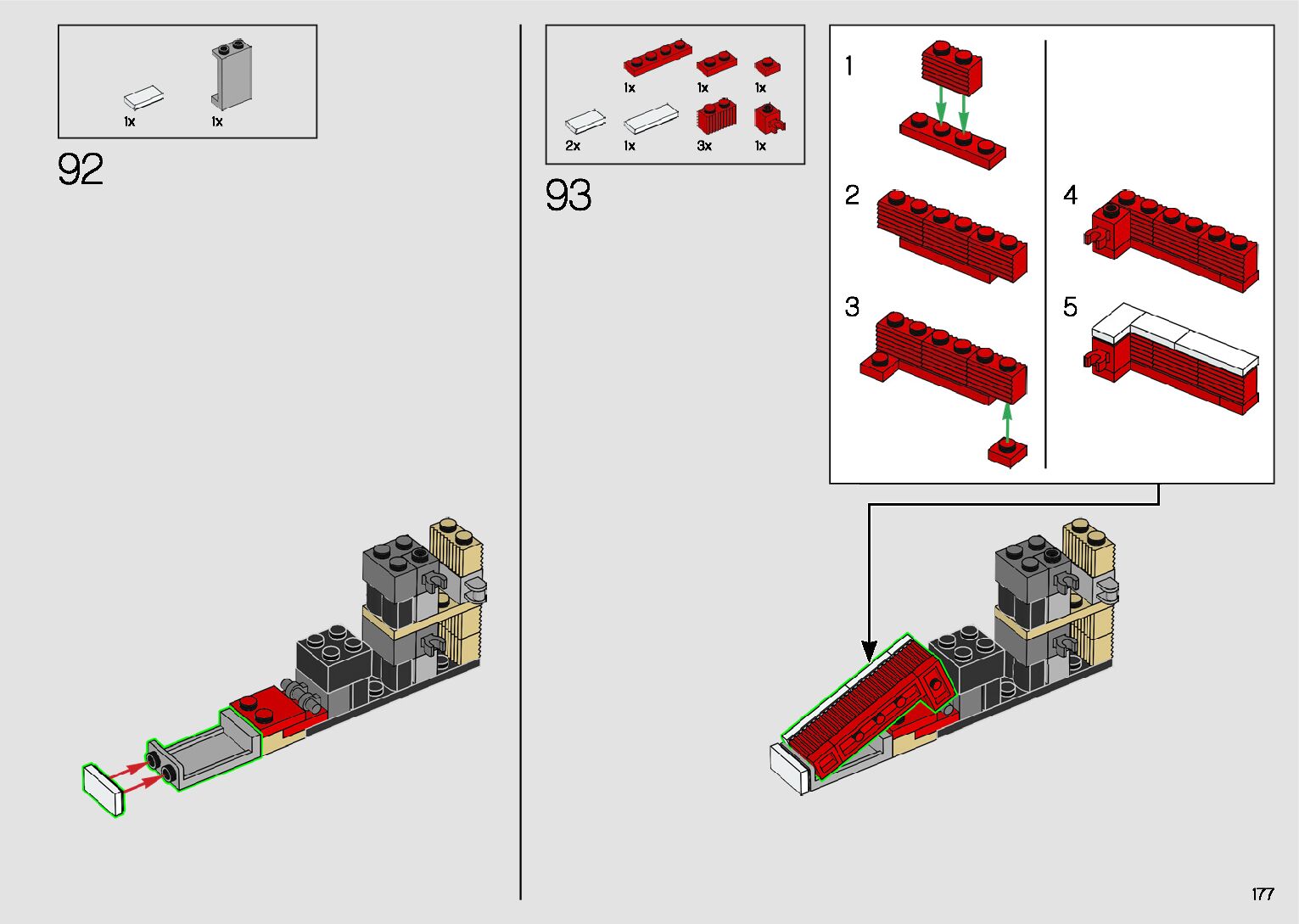 1x 1x

92

1x 1x 1x
2x 1x 3x 1x

93

1

2

3

4

5

177