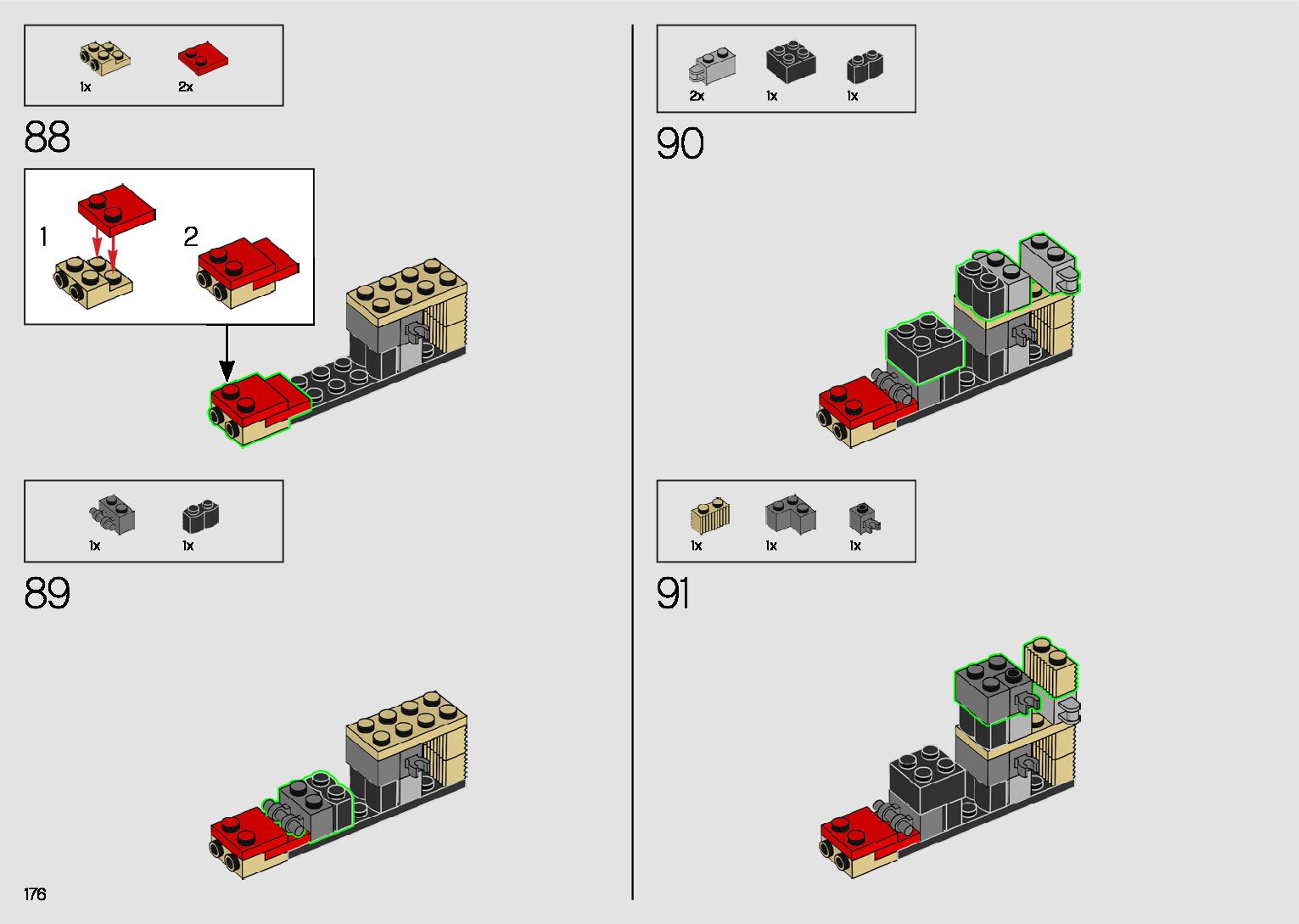 1x 2x

88

1

2

1x 1x

89

176

2x 1x 1x

90

1x 1x 1x

91