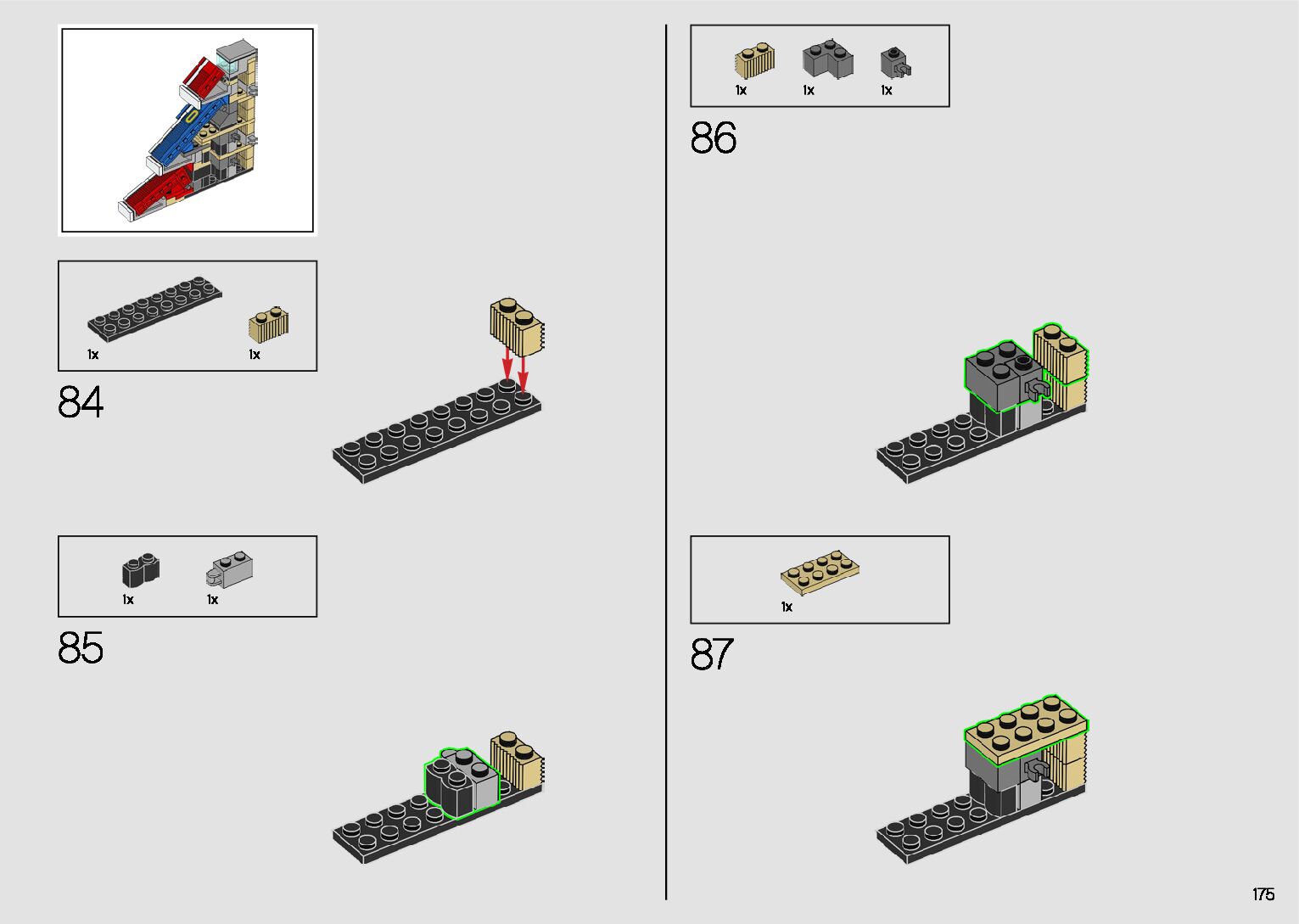 1x
1x

84

1x
1x

85

1x
1x
1x

86

1x

87

175