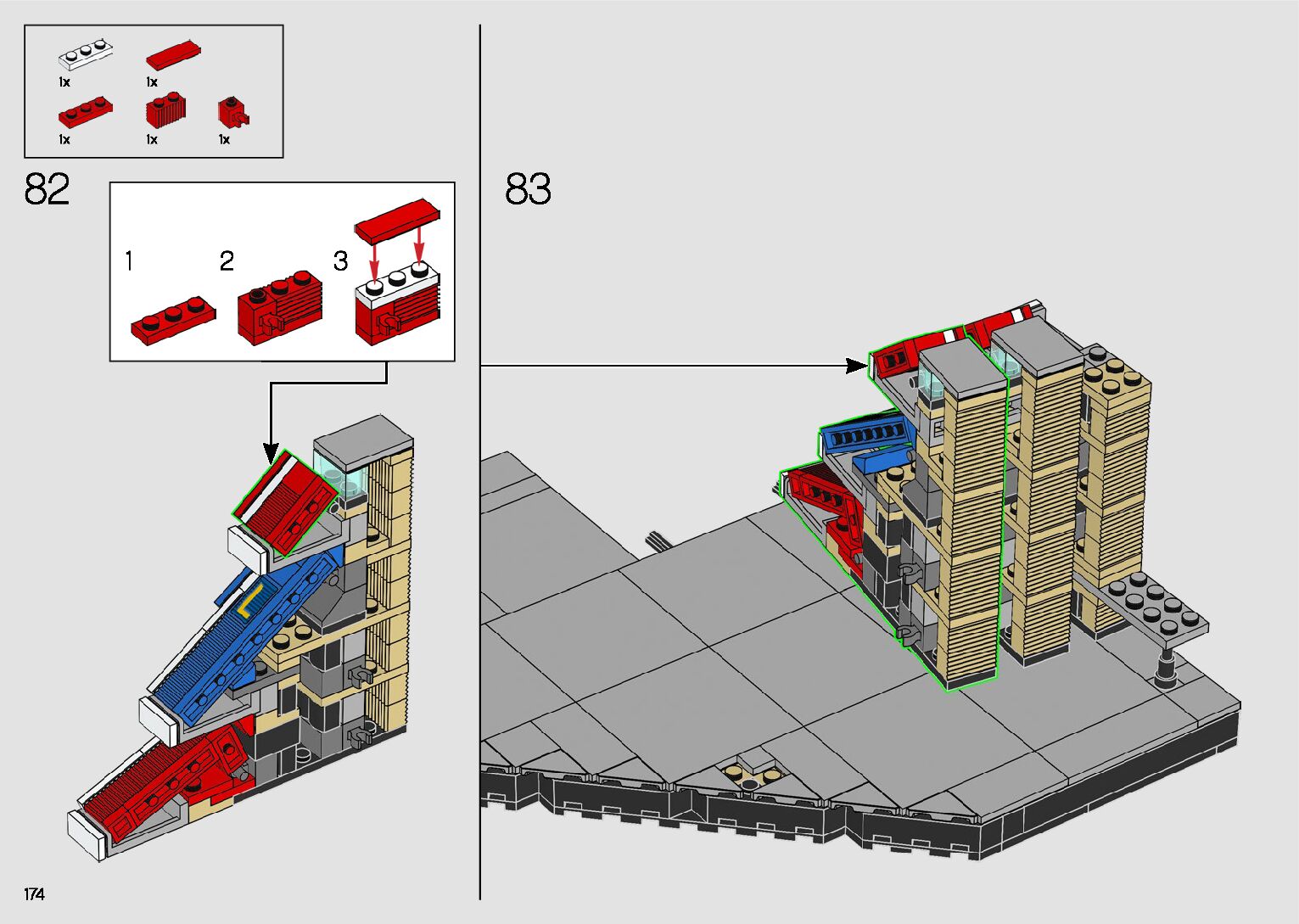 1x 1x
1x 1x 1x

82

1 2 3

83

174