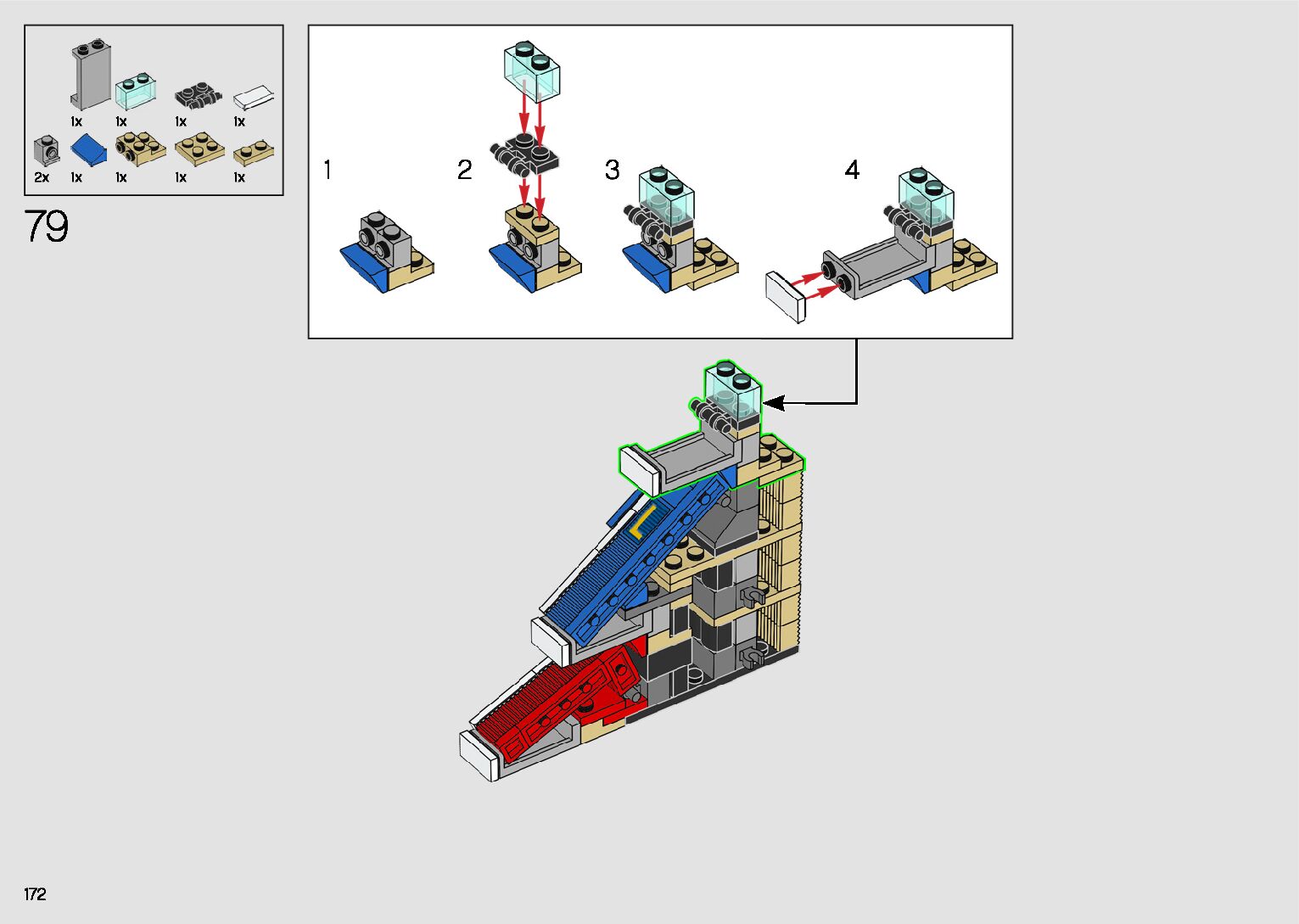 1x 1x 1x 1x

2x 1x 1x 1x 1x

79

1

2

3

4

172