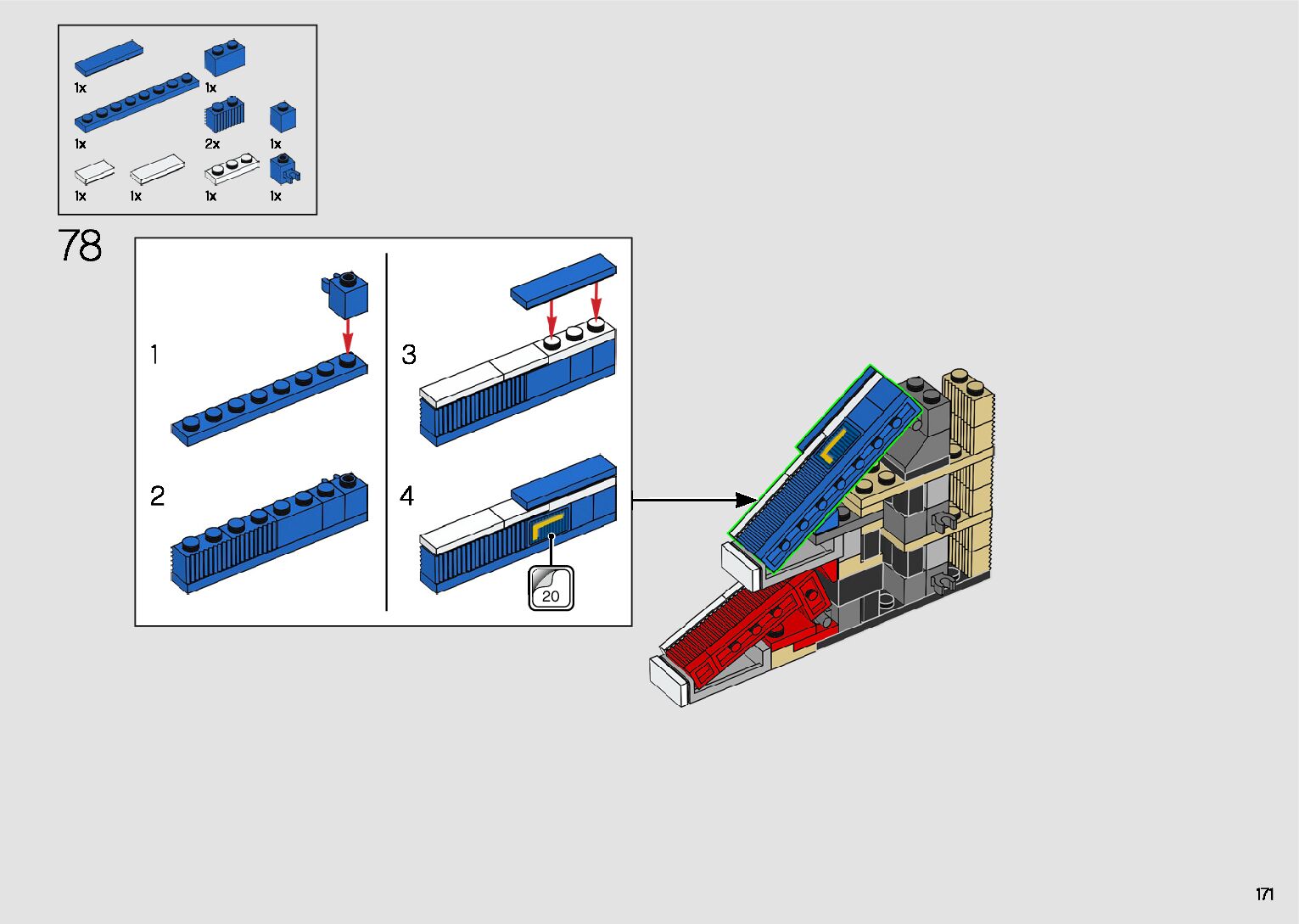 1x
1x
1x
2x
1x
1x
1x
1x
1x

78

1
2
3
4
20

171