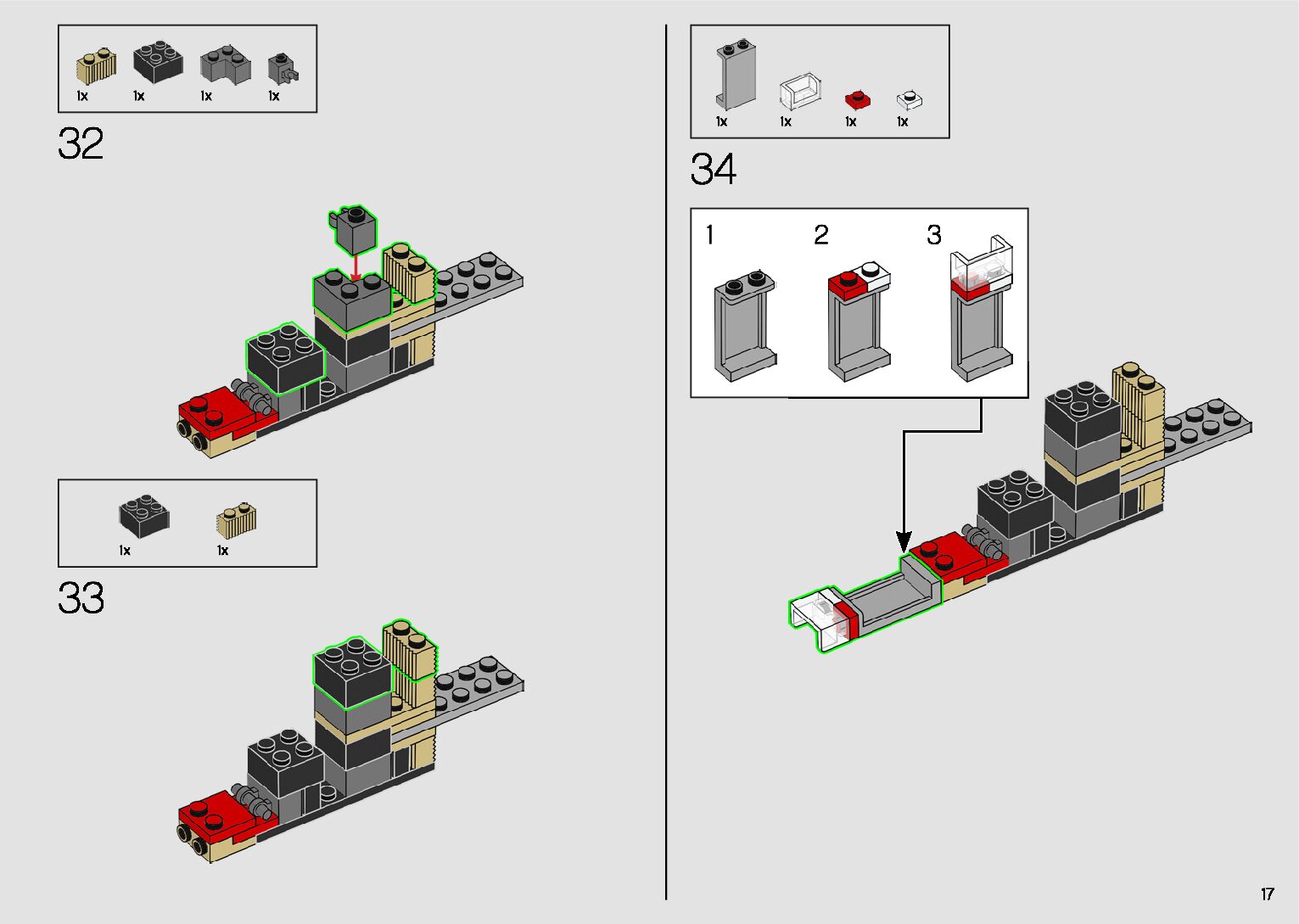 1x 1x 1x 1x

32

1x 1x

33

1x 1x 1x 1x

34

1

2

3

17