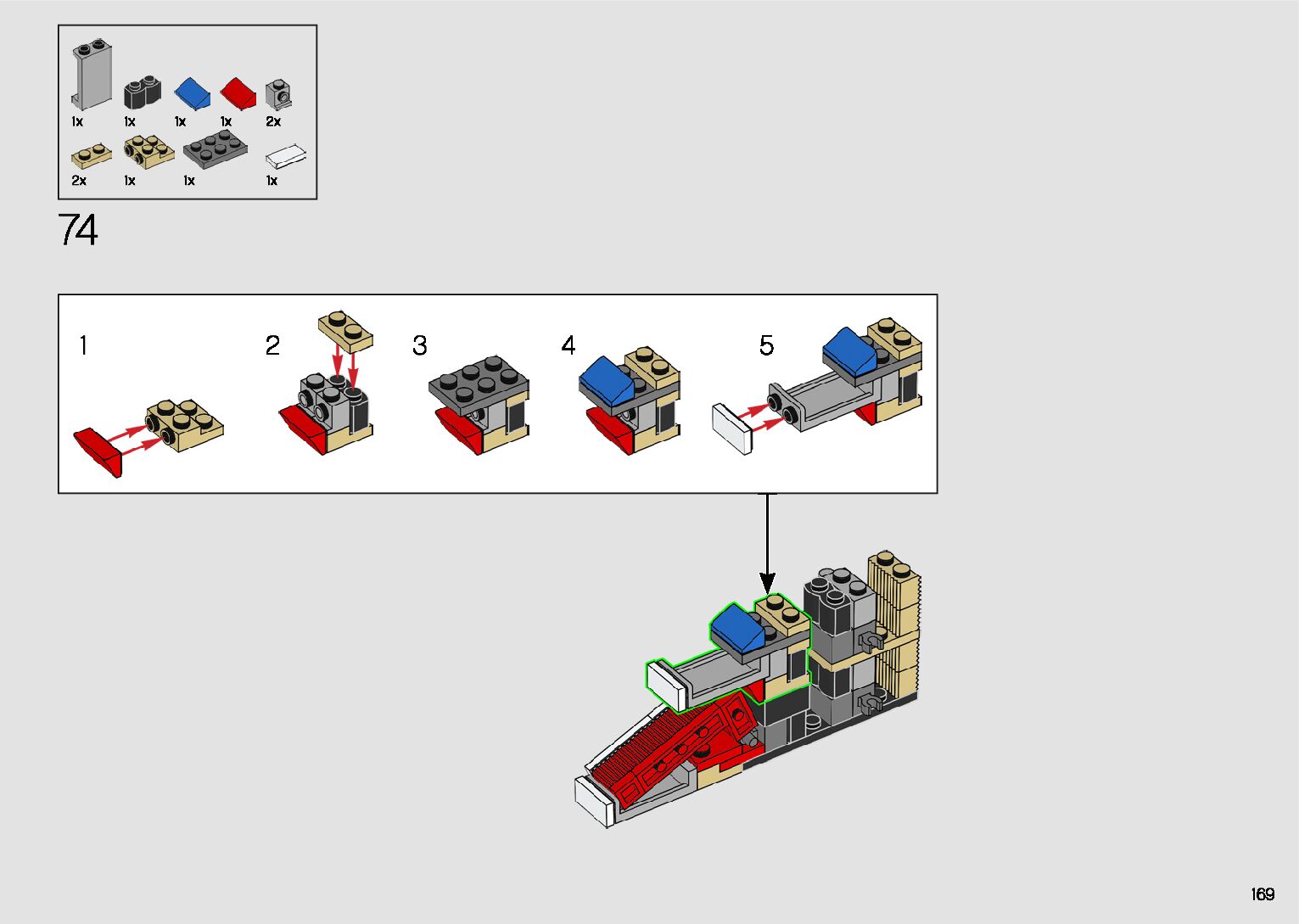 1x 1x 1x 1x 2x

2x 1x 1x 1x

74

1

2

3

4

5

169