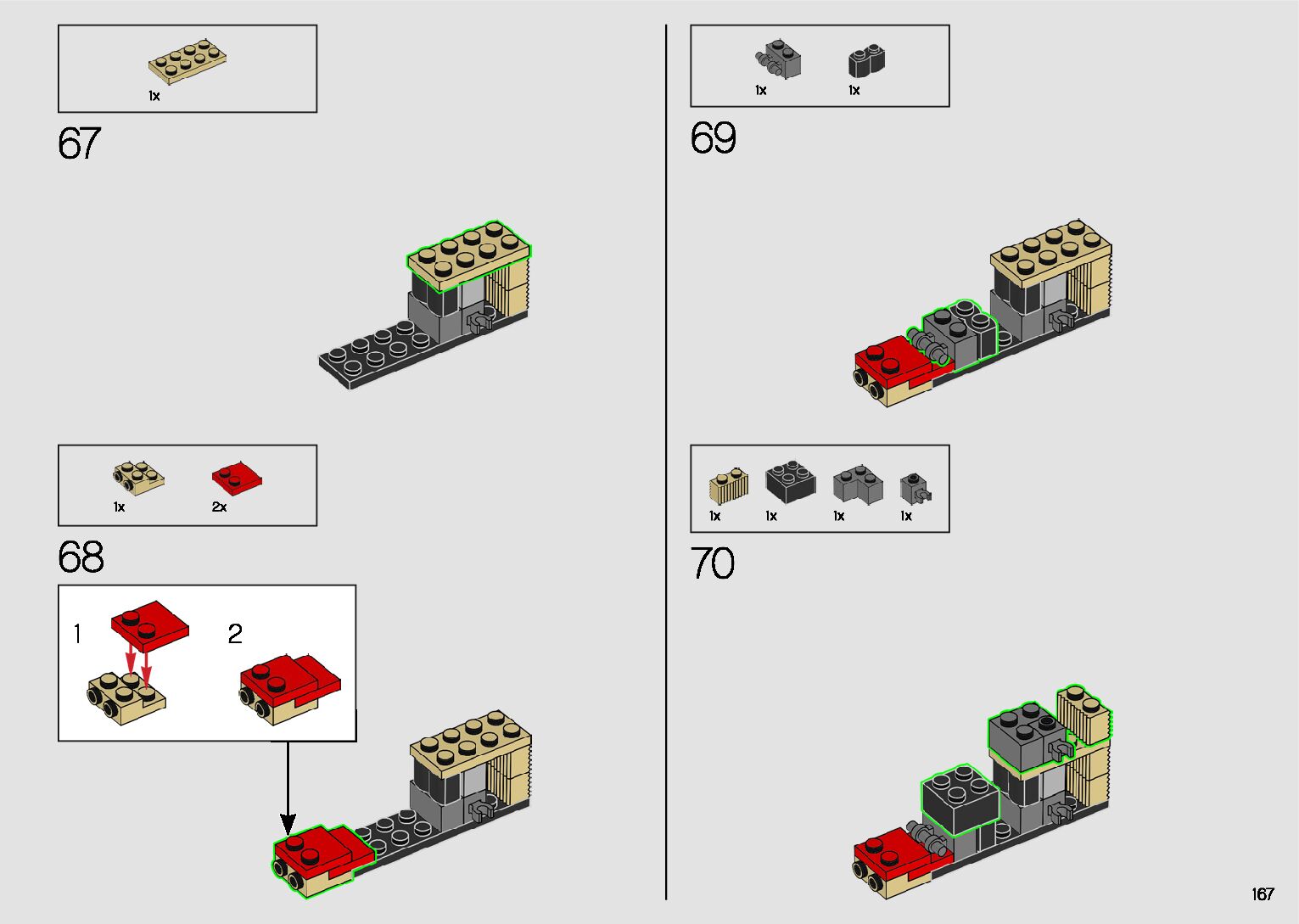 1x

67

1x 2x

68

1

2

1x 1x

69

1x 1x 1x 1x

70

167