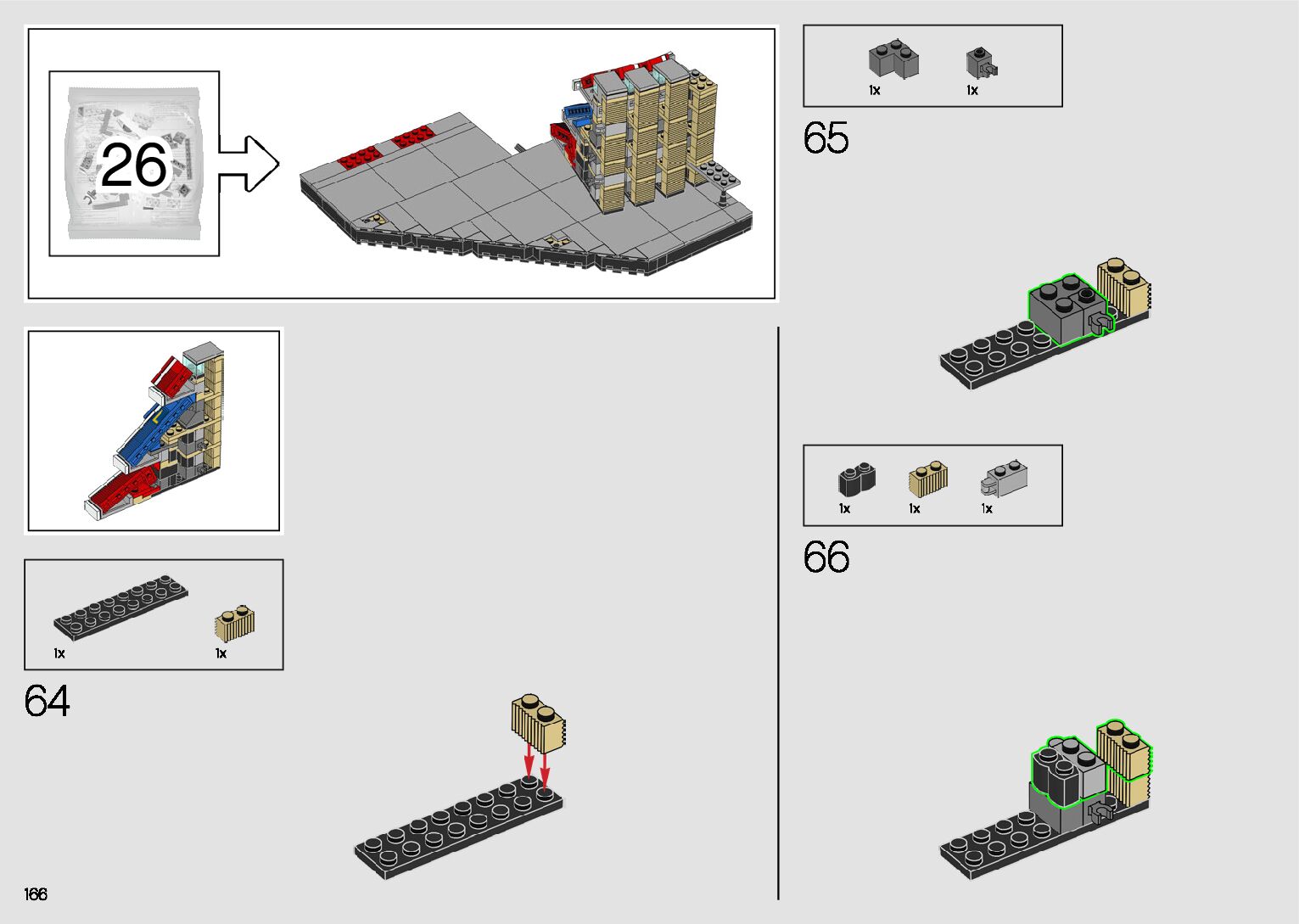 26

1x
1x

64

1x
1x

65

1x
1x
1x

66

166