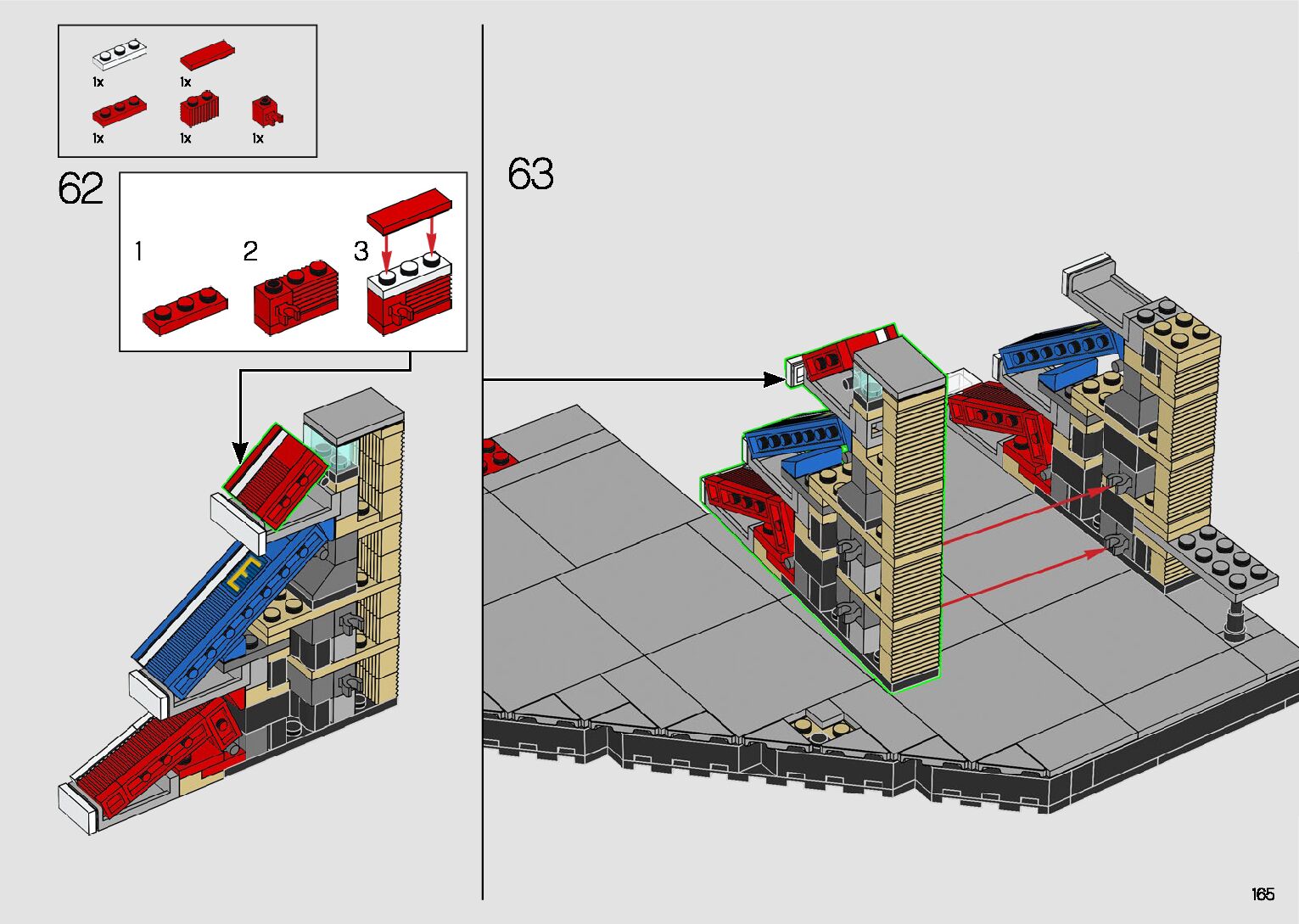 1x
1x
1x
1x
1x

62

1
2
3

63

165