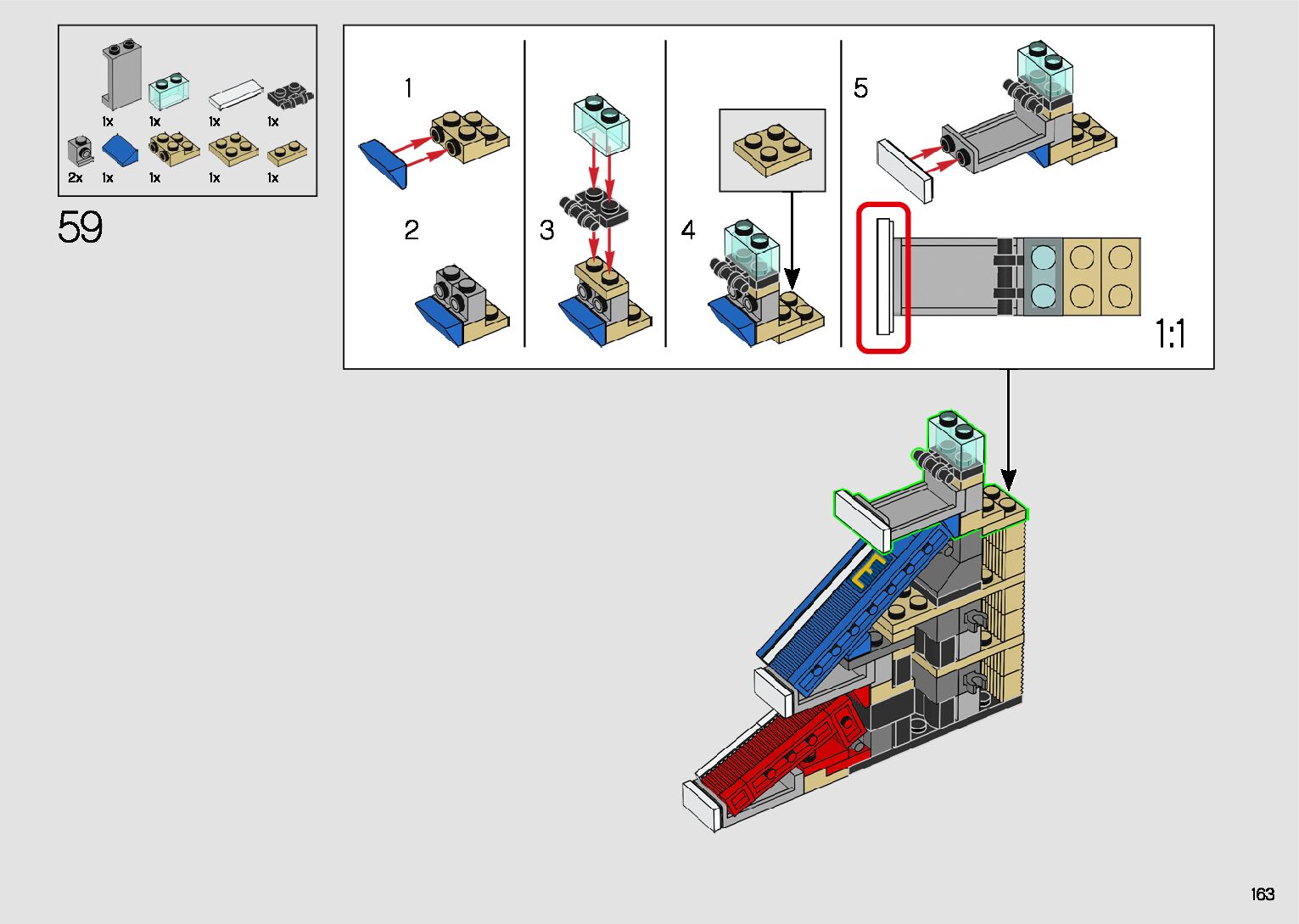 1x 1x 1x 1x
2x 1x 1x 1x 1x

59

1

2

3

4

5

1:1

163