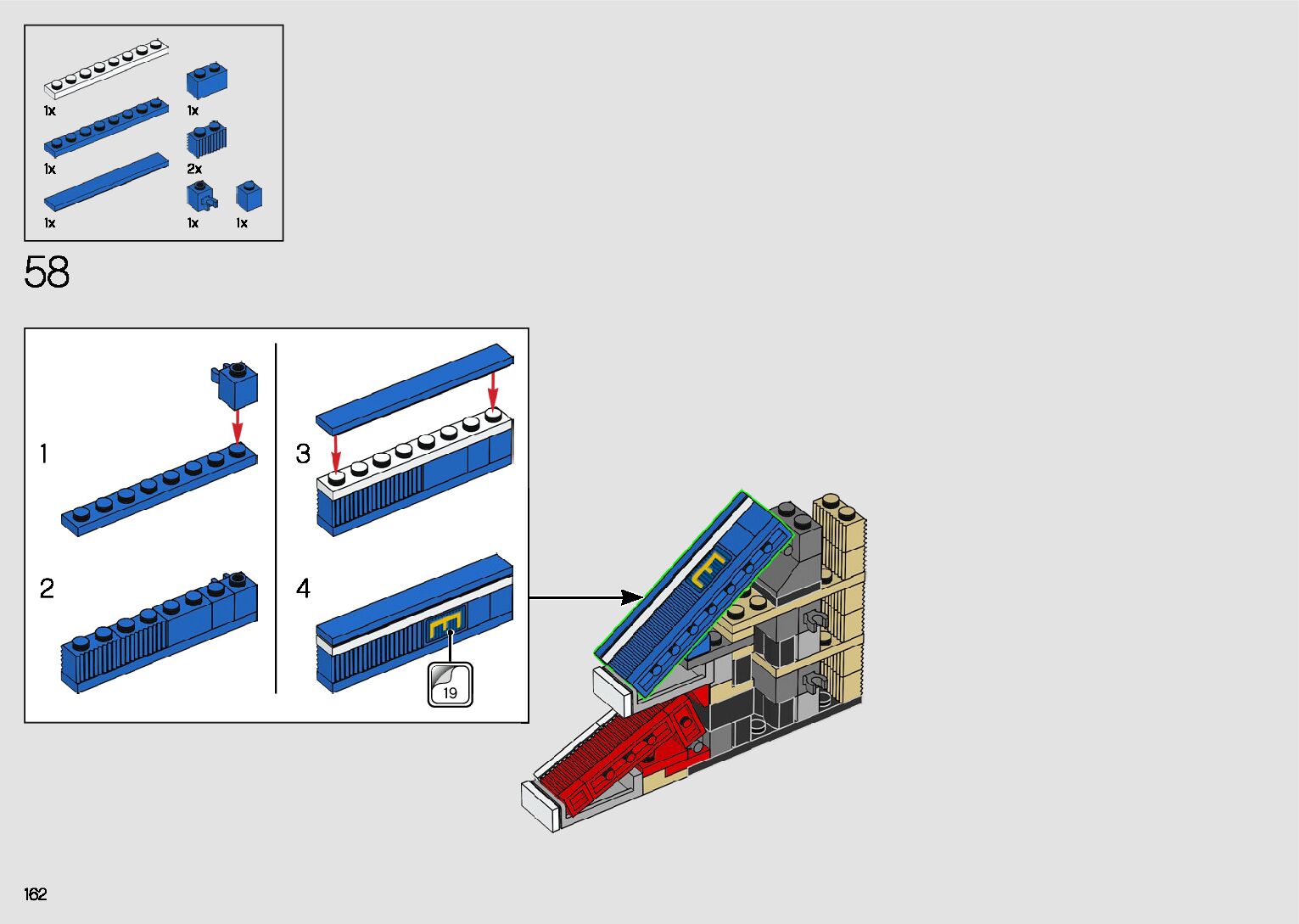 1x
1x
1x
2x
1x
1x
1x

58

1
2
3
4
19

162