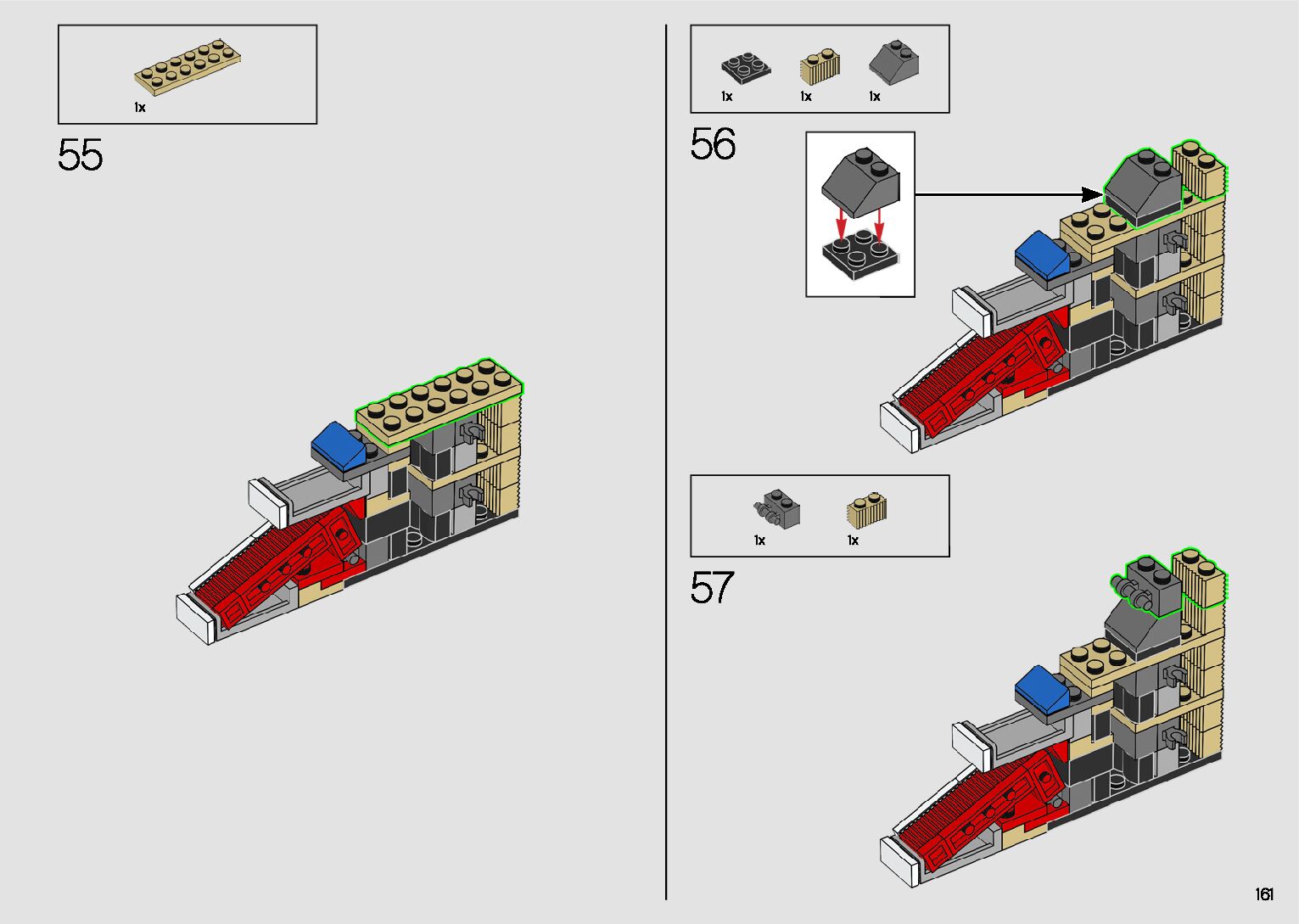 1x

55

1x
1x
1x

56

1x
1x

57

161