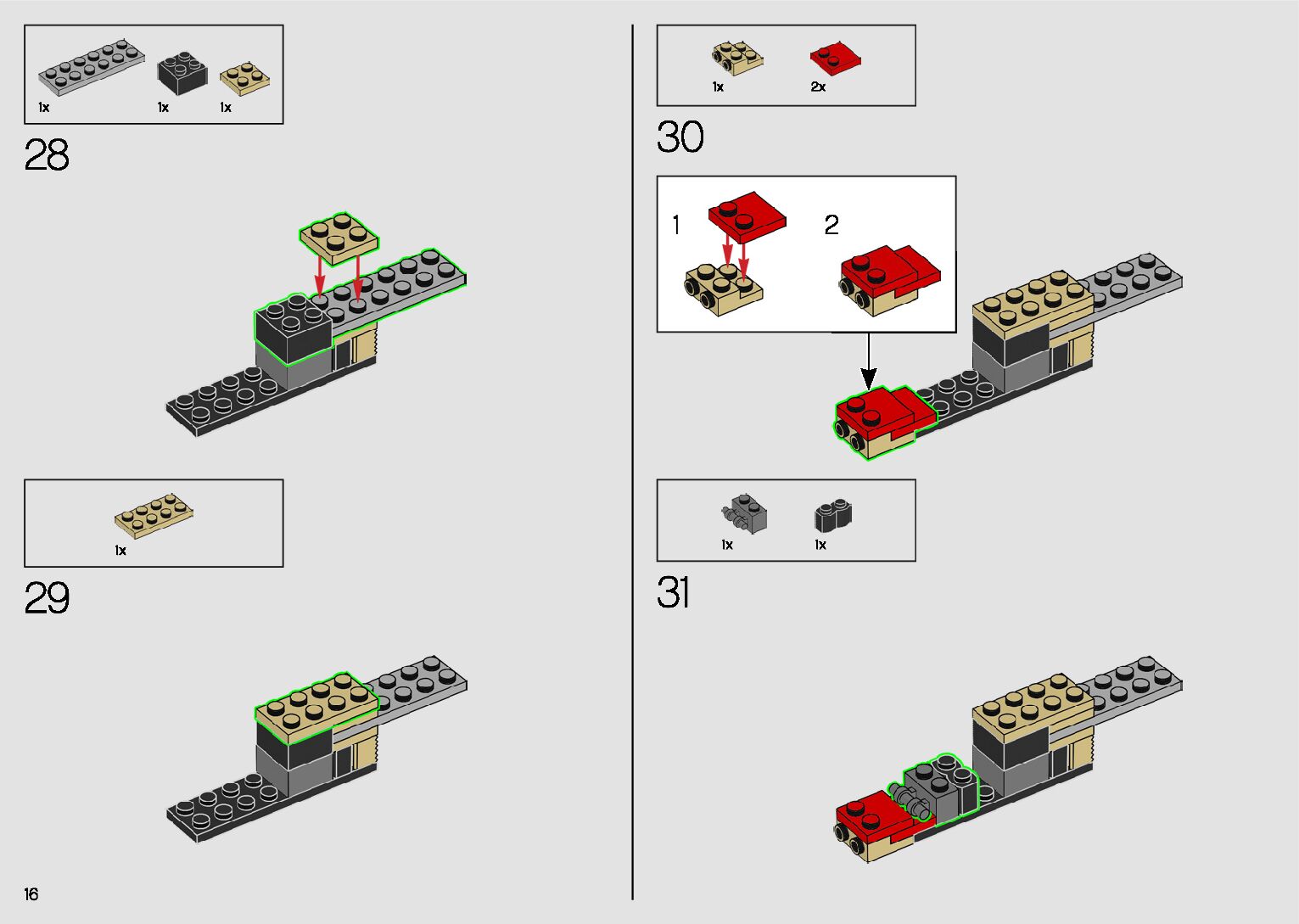 1x 1x 1x

28

1x

29

1x 2x

30

1 2

1x 1x

31

16