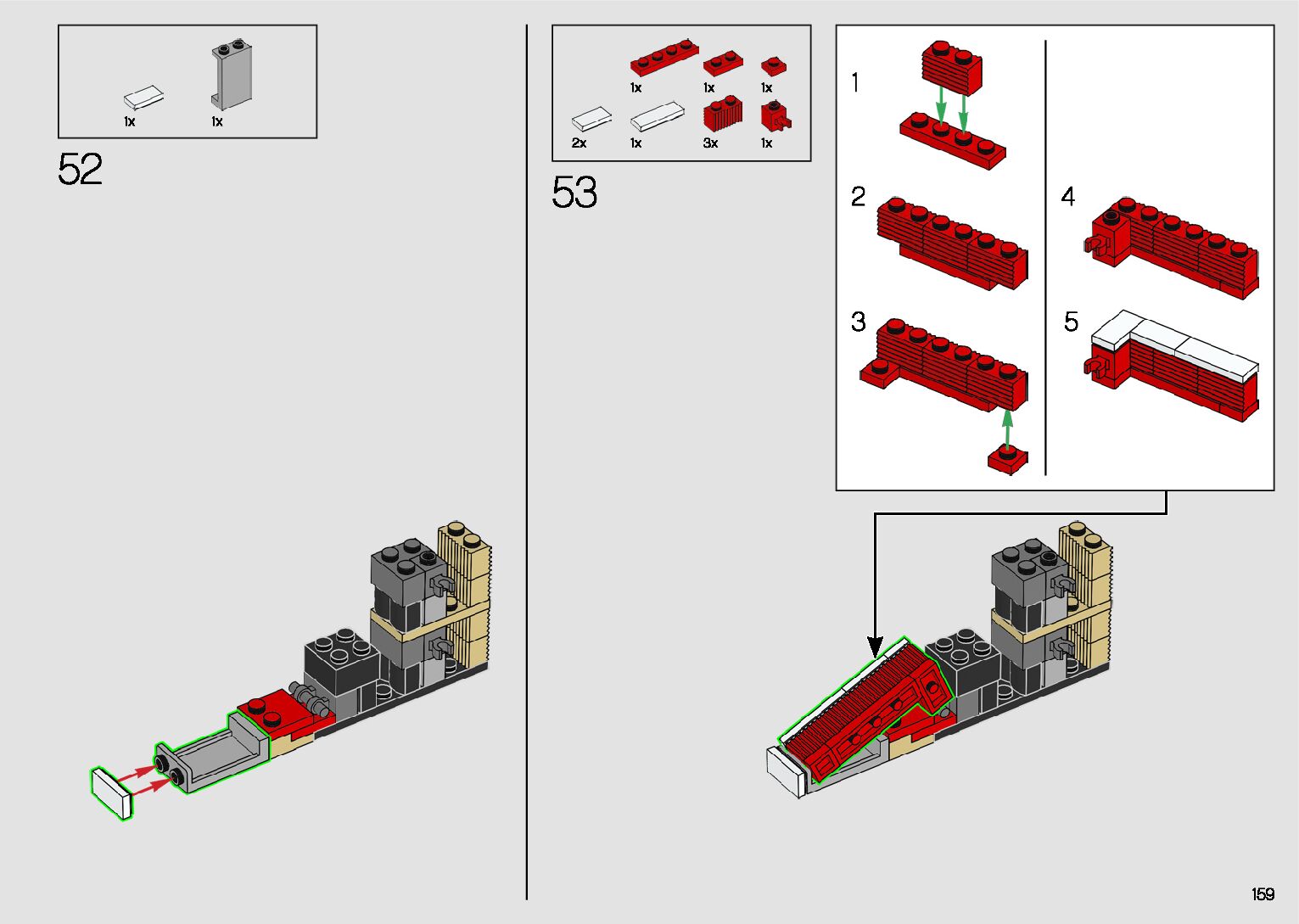 1x 1x

52

1x 1x 1x
2x 1x 3x 1x

53

1

2

3

4

5

159