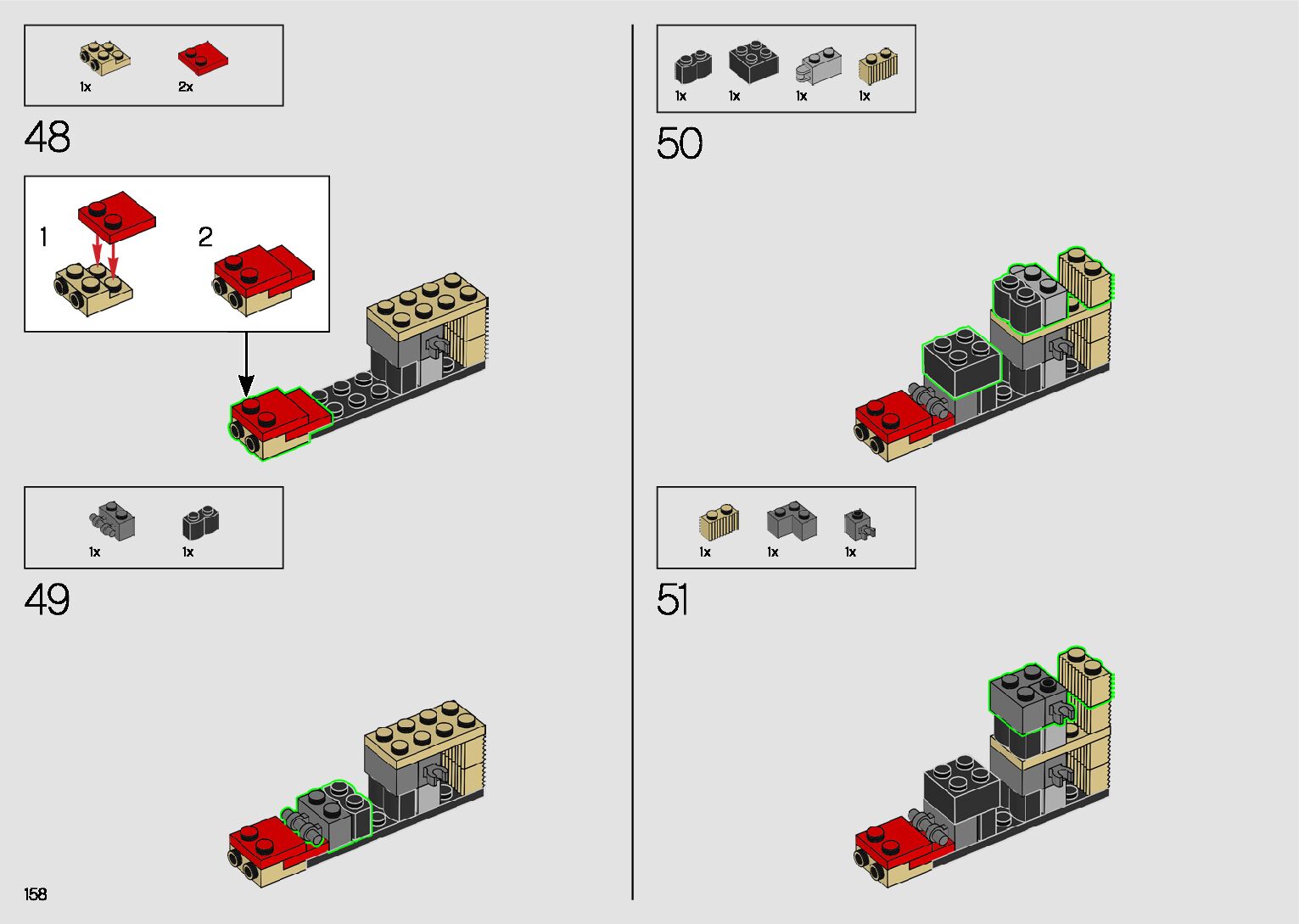 1x 2x

48

1

2

1x 1x

49

158

1x 1x 1x 1x

50

1x 1x 1x

51