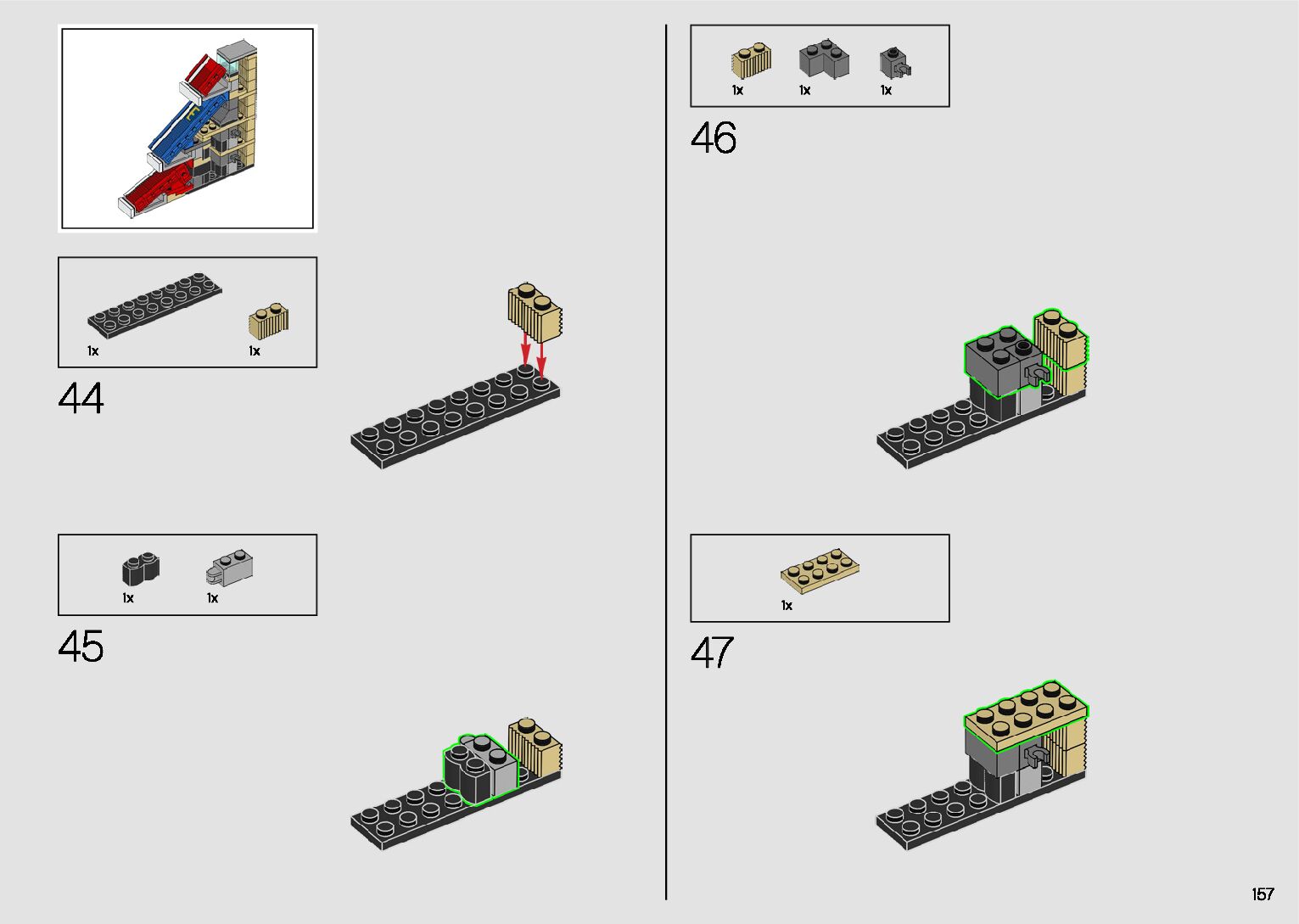 1x 1x

44

1x 1x

45

1x 1x 1x

46

1x

47

157