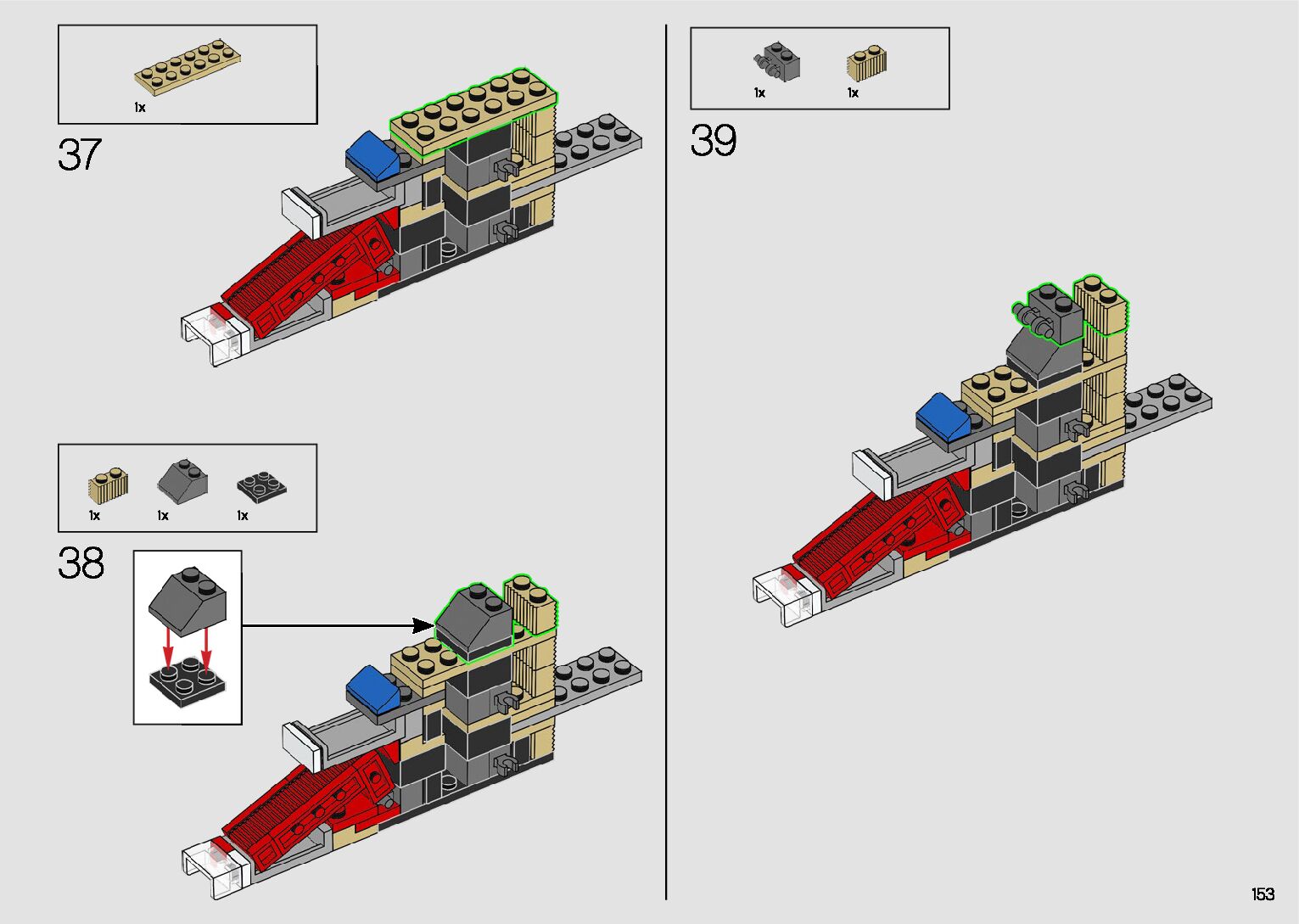 1x

37

1x 1x 1x

38

1x 1x

39

153