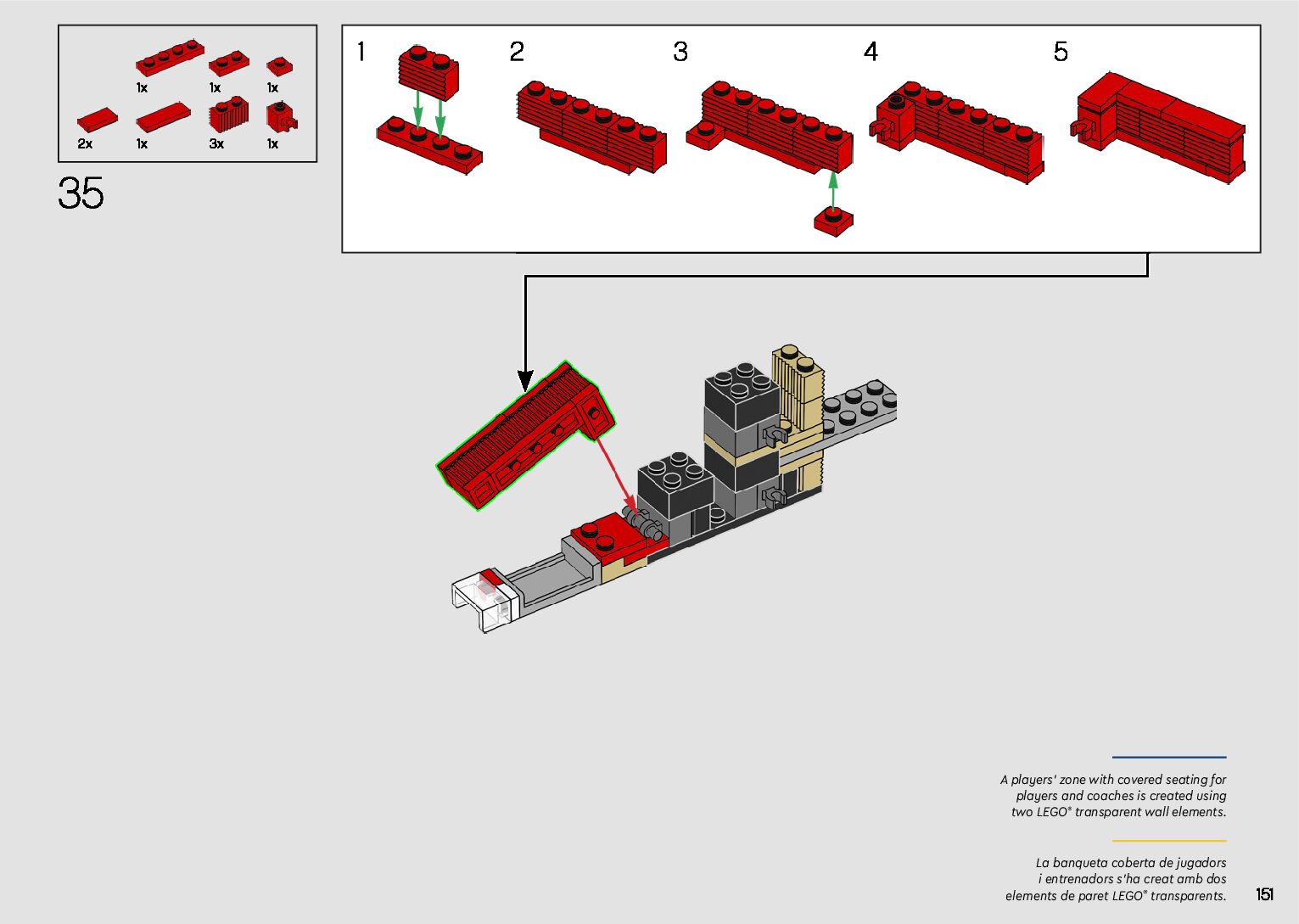 1x 1x 1x
2x 1x 3x 1x

35

1 2 3 4 5

A players' zone with covered seating for players and coaches is created using two LEGO® transparent wall elements.

La banqueta coberta de jugadors i entrenadors s'ha creat amb dos elements de paret LEGO® transparents.

151