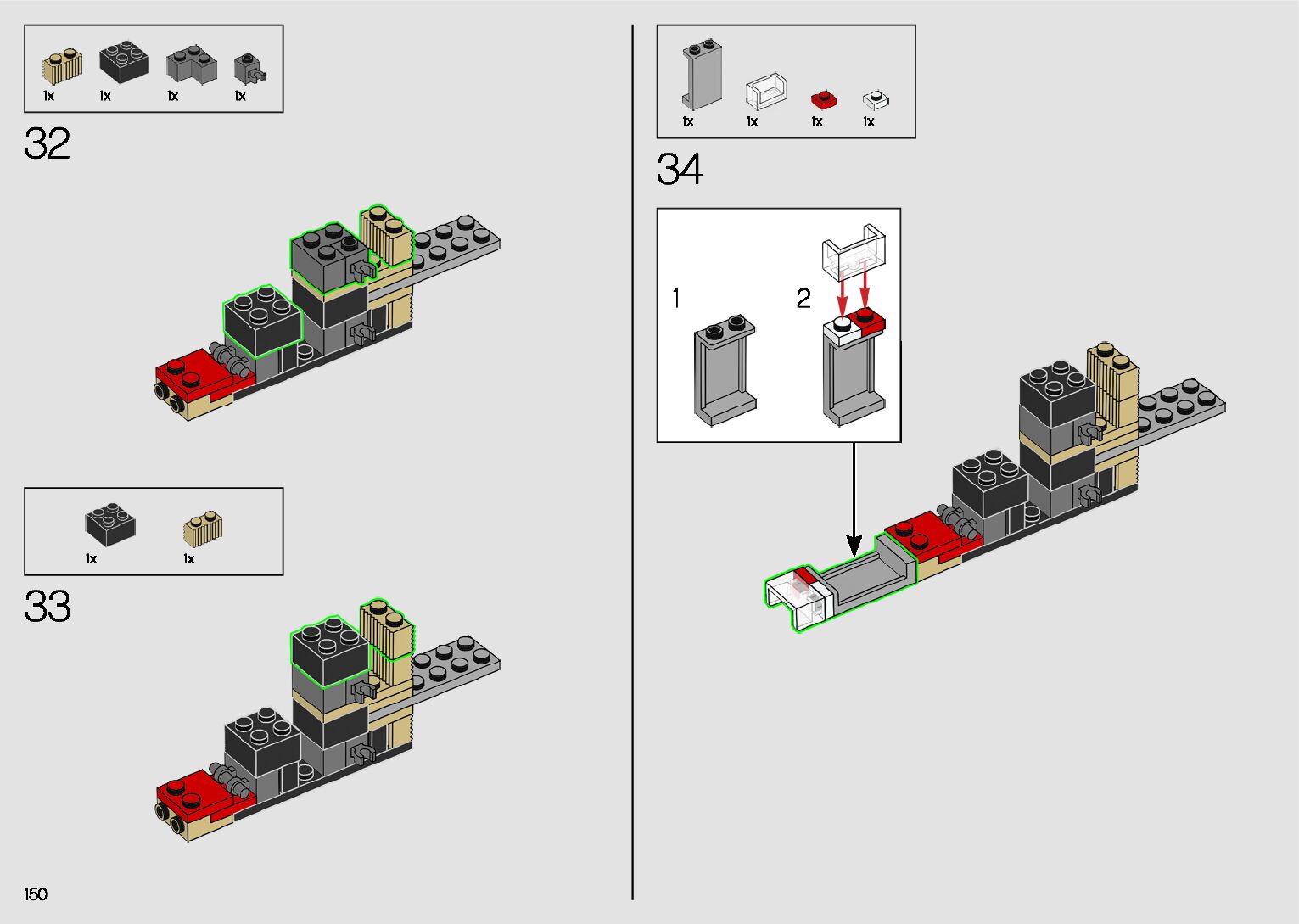 1x 1x 1x 1x

32

1x 1x

33

150

1x 1x 1x 1x

34

1

2