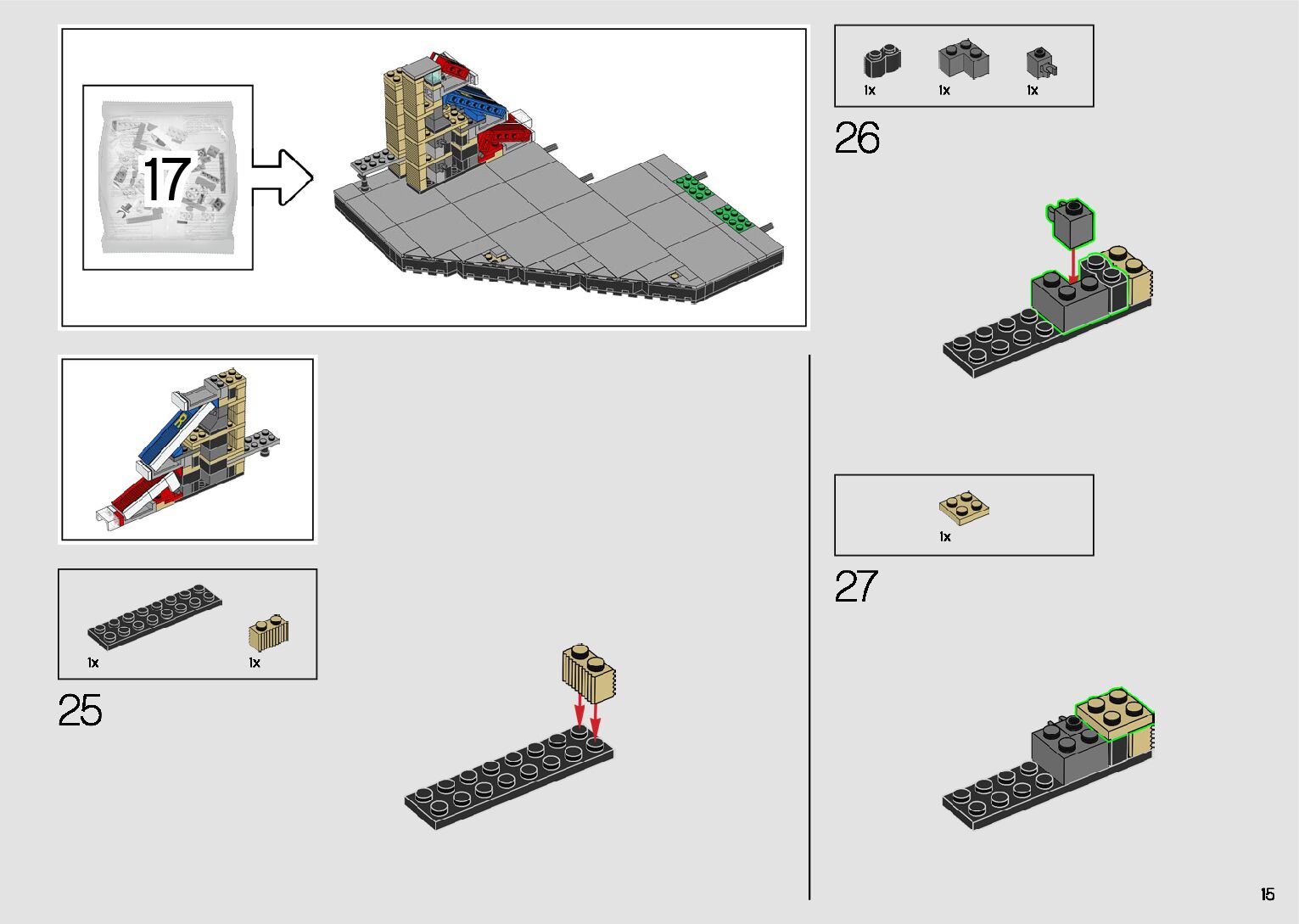 17

1x

1x

25

1x

1x

1x

26

1x

27

15