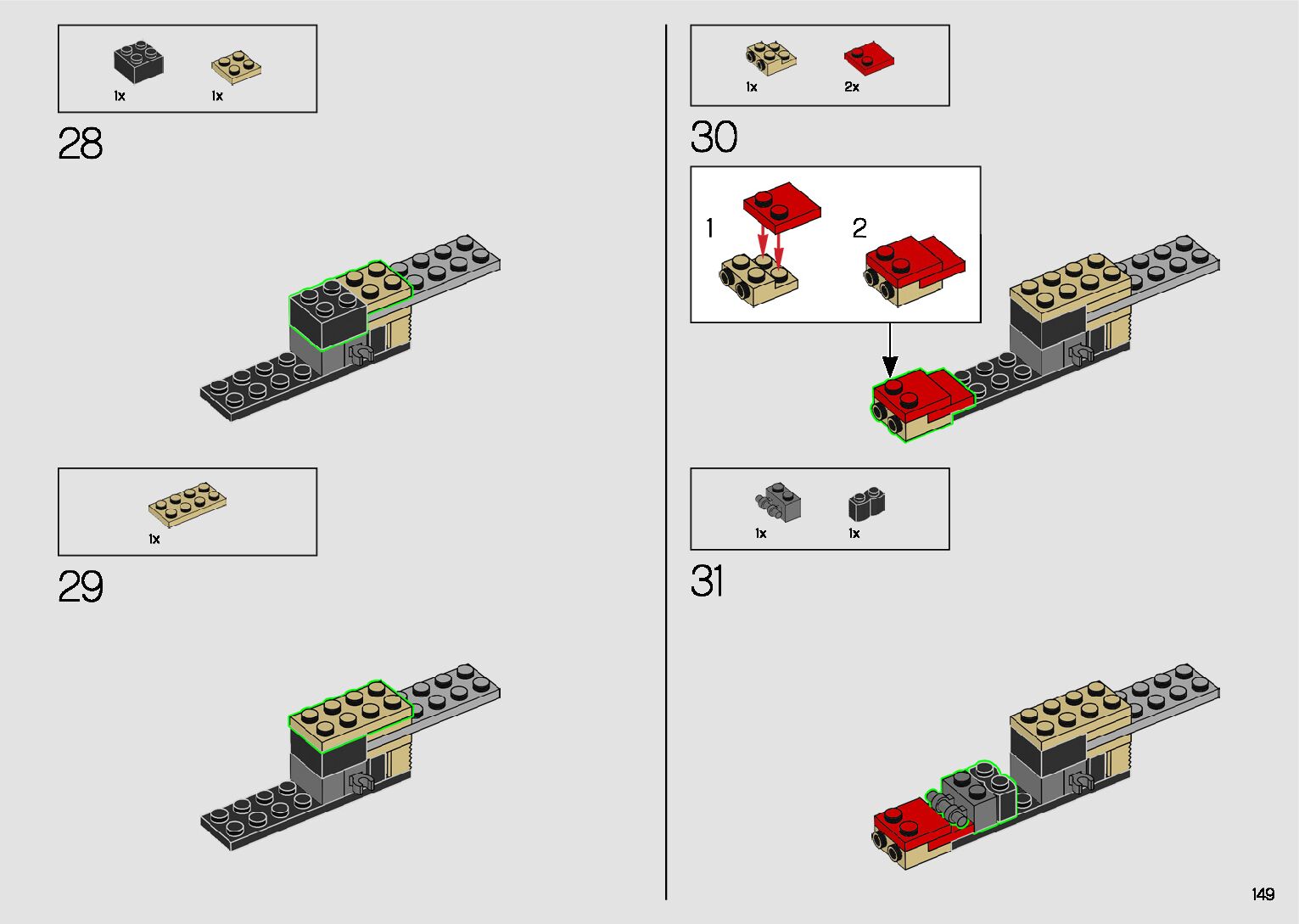 1x 1x

28

1x

29

1x 2x

30

1

2

1x 1x

31

149