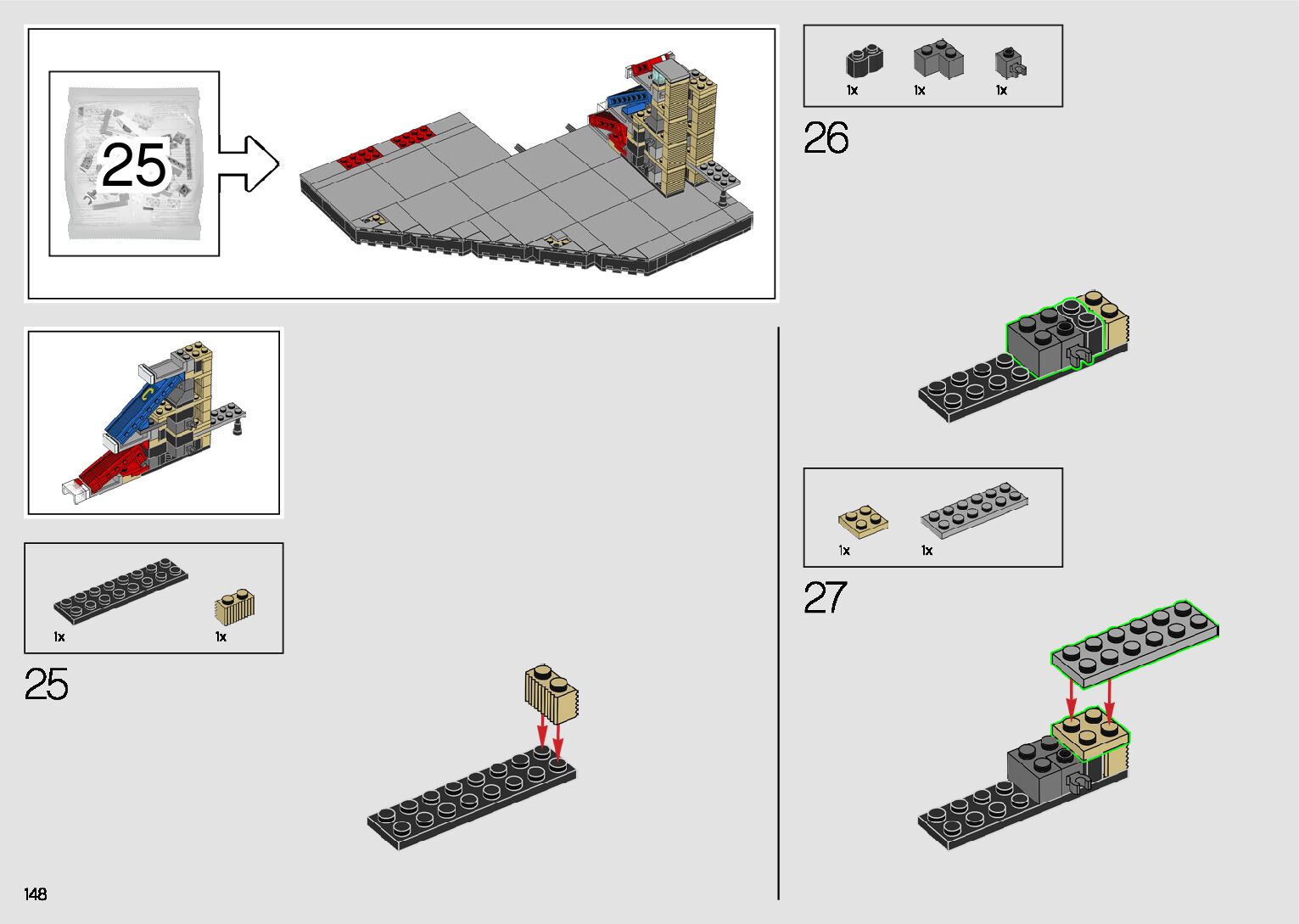 25

1x 1x

25

1x 1x 1x

26

1x 1x

27

148