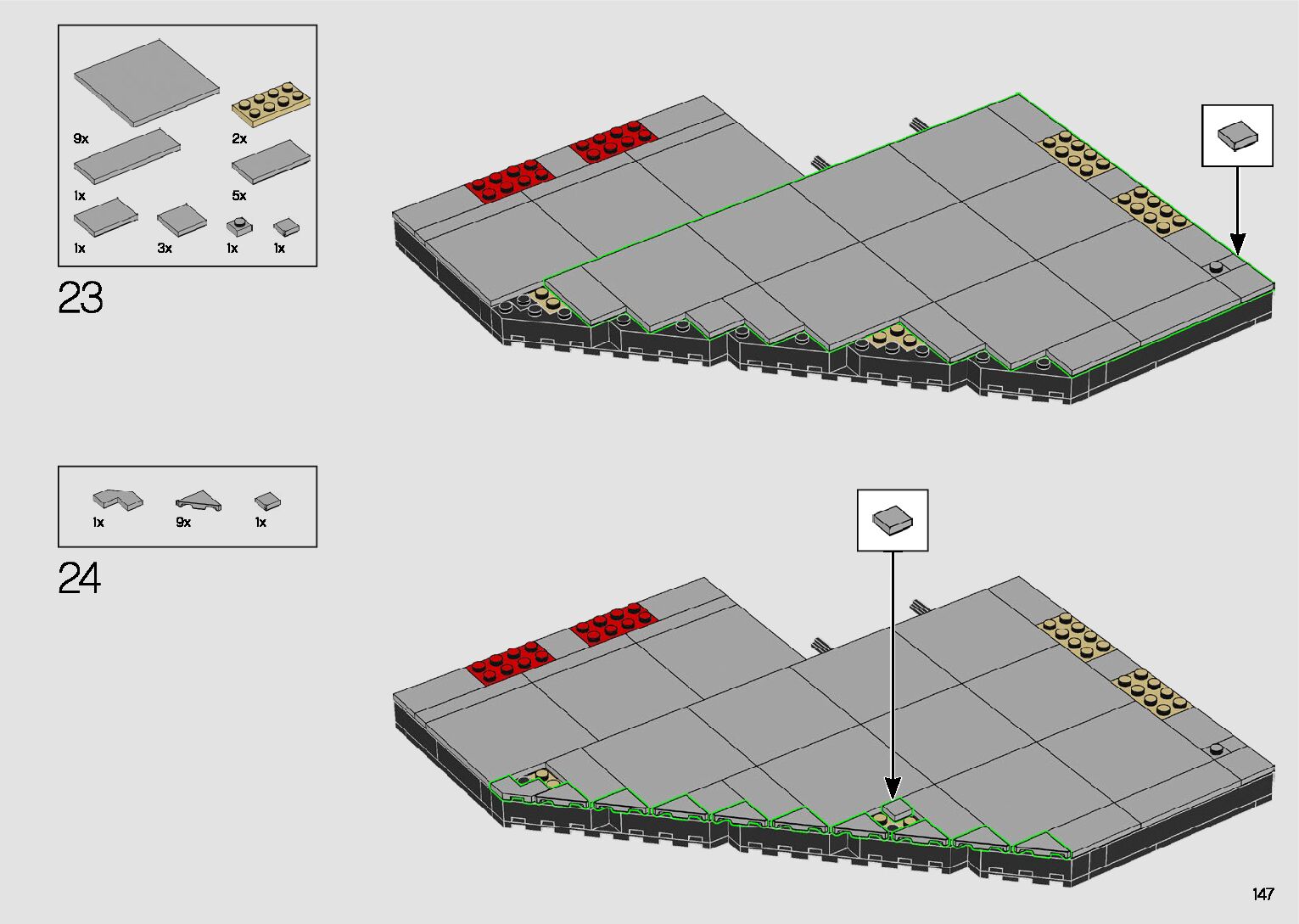 9x
2x
1x
5x
1x
3x
1x
1x

23

1x
9x
1x

24

147