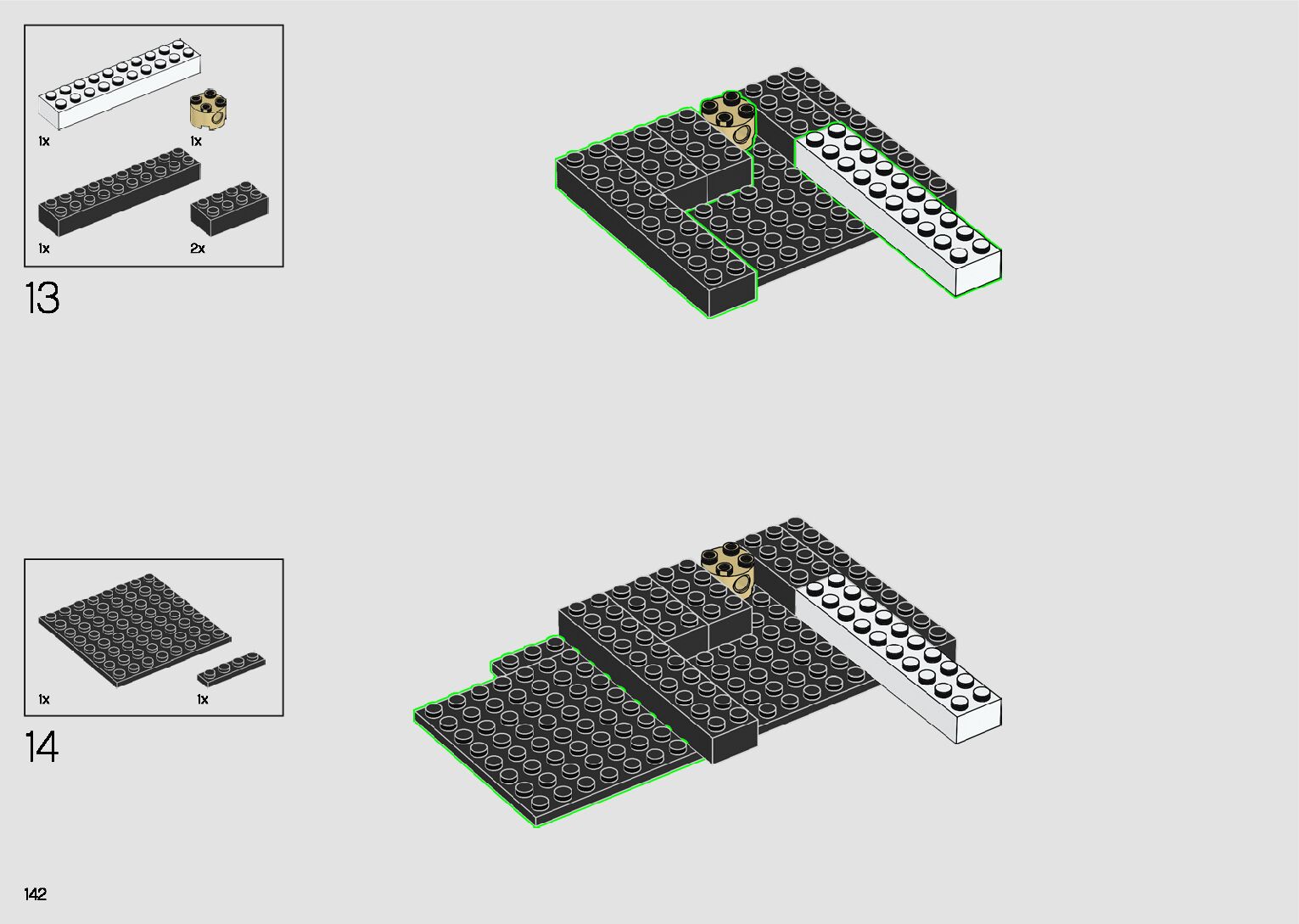 1x
1x
1x
2x
13

1x
1x
14

142