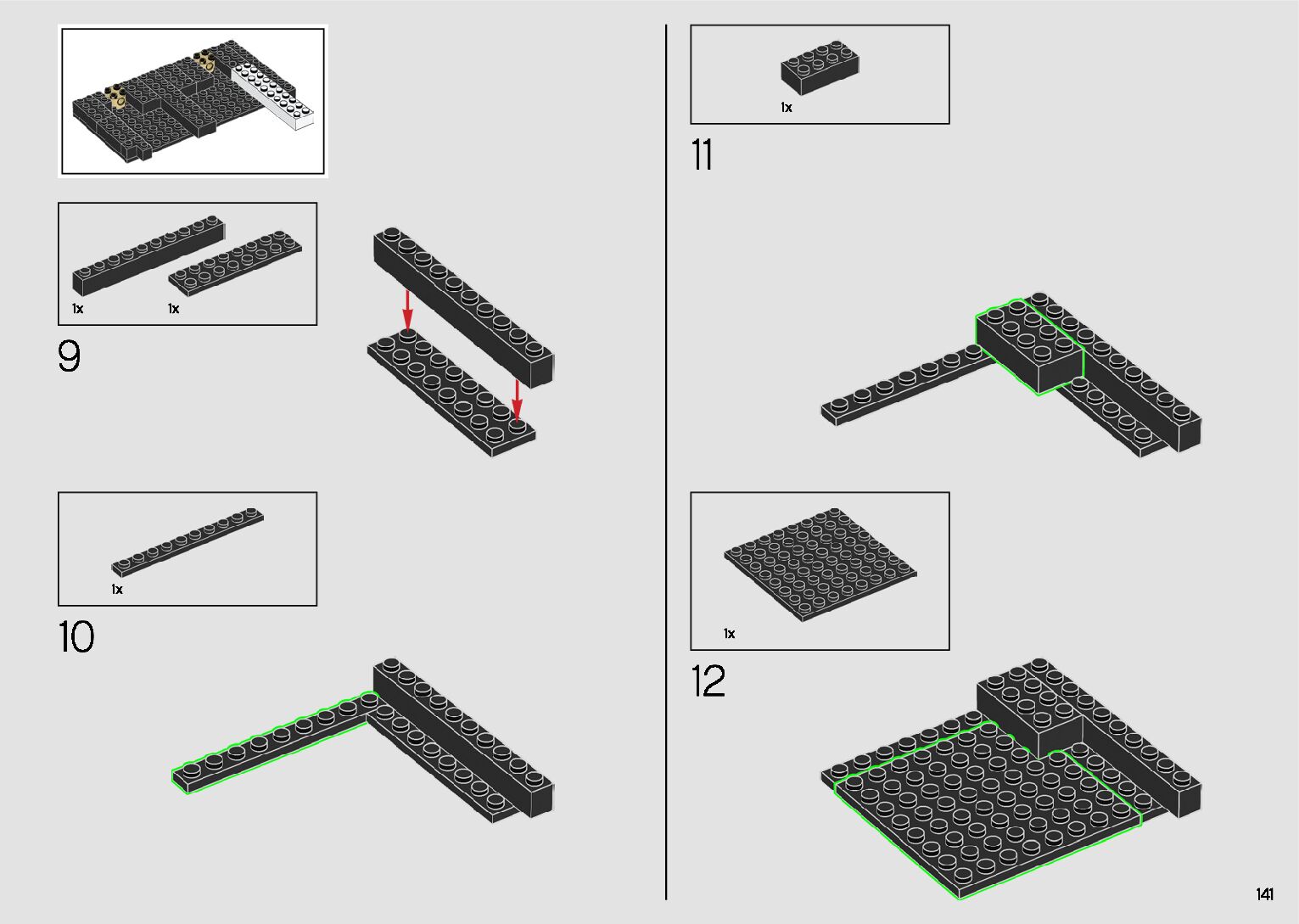 1x 1x

9

1x

10

1x

11

1x

12

141