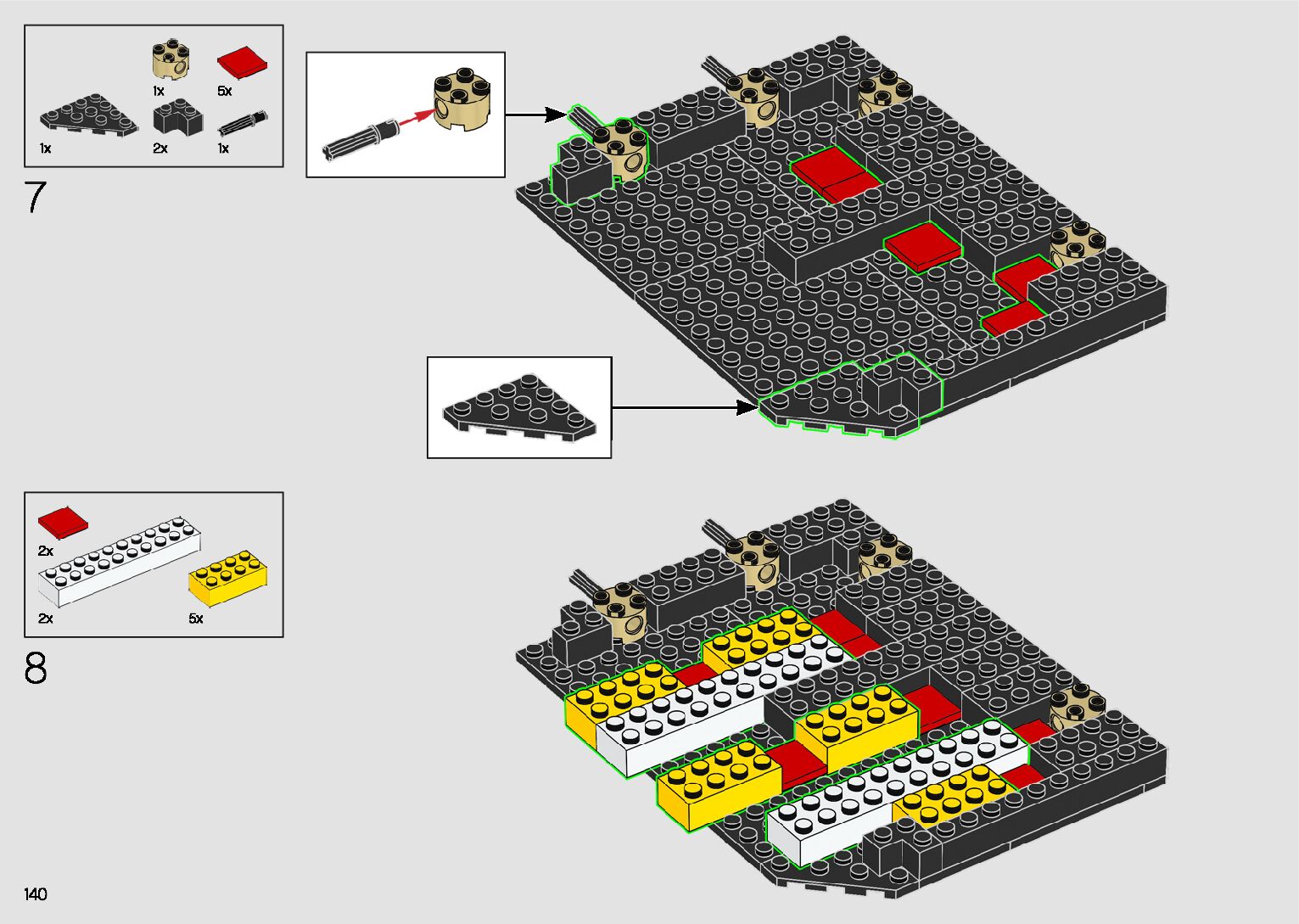 1x 5x
1x 2x 1x

7

2x
2x 5x

8

140